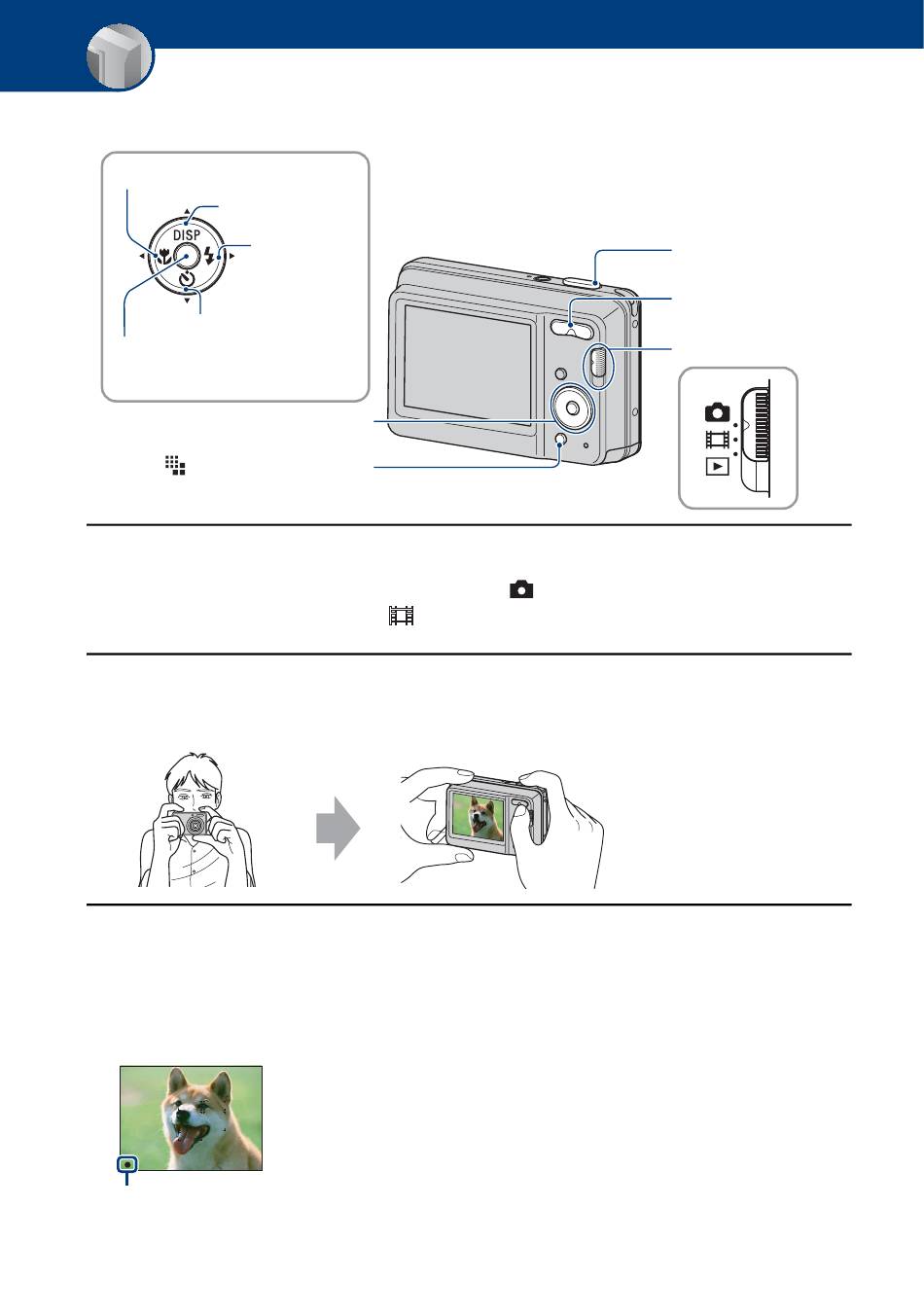 DISP