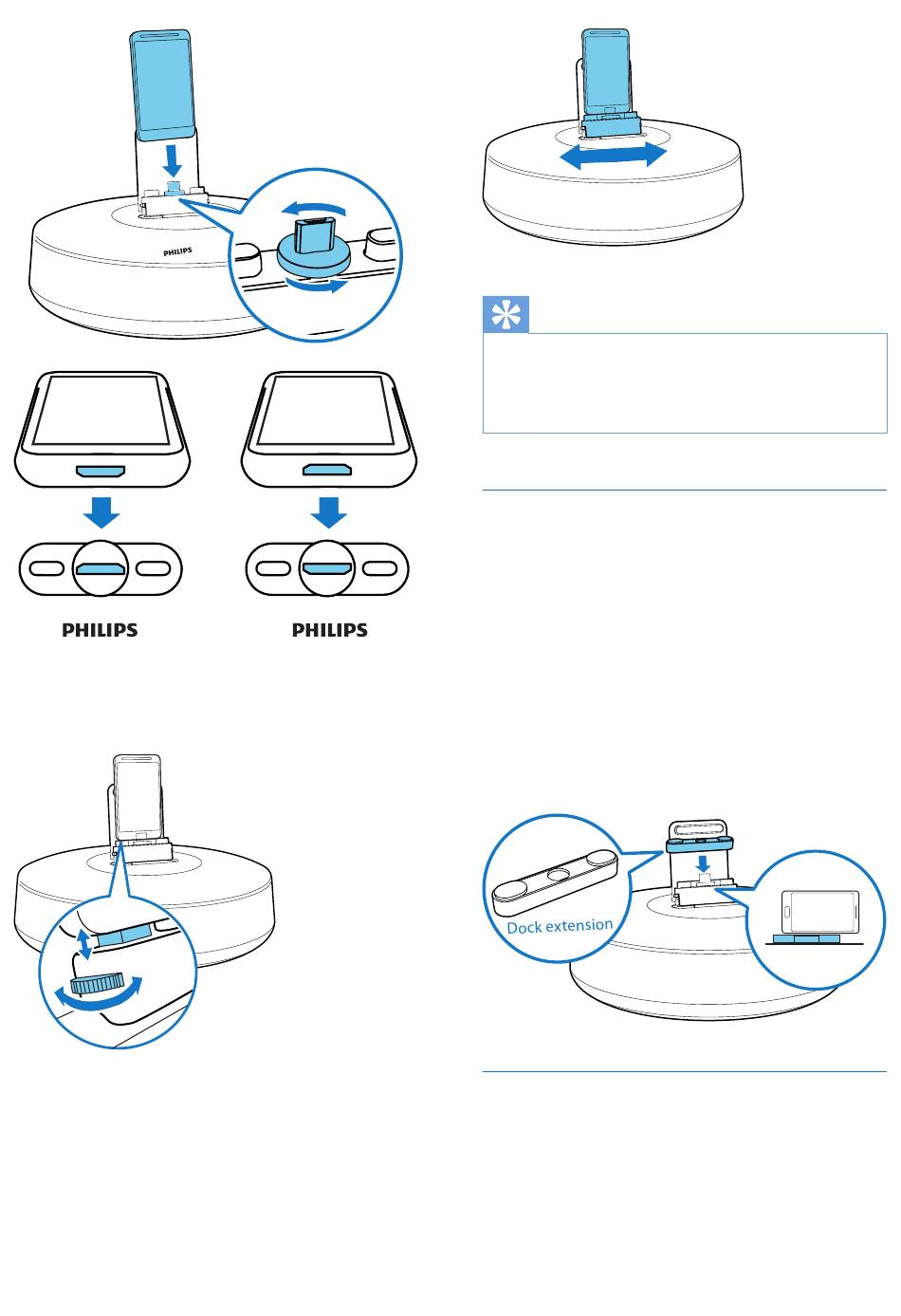 PHILIPS

PHILIPS

PHILIPS

Dock extension