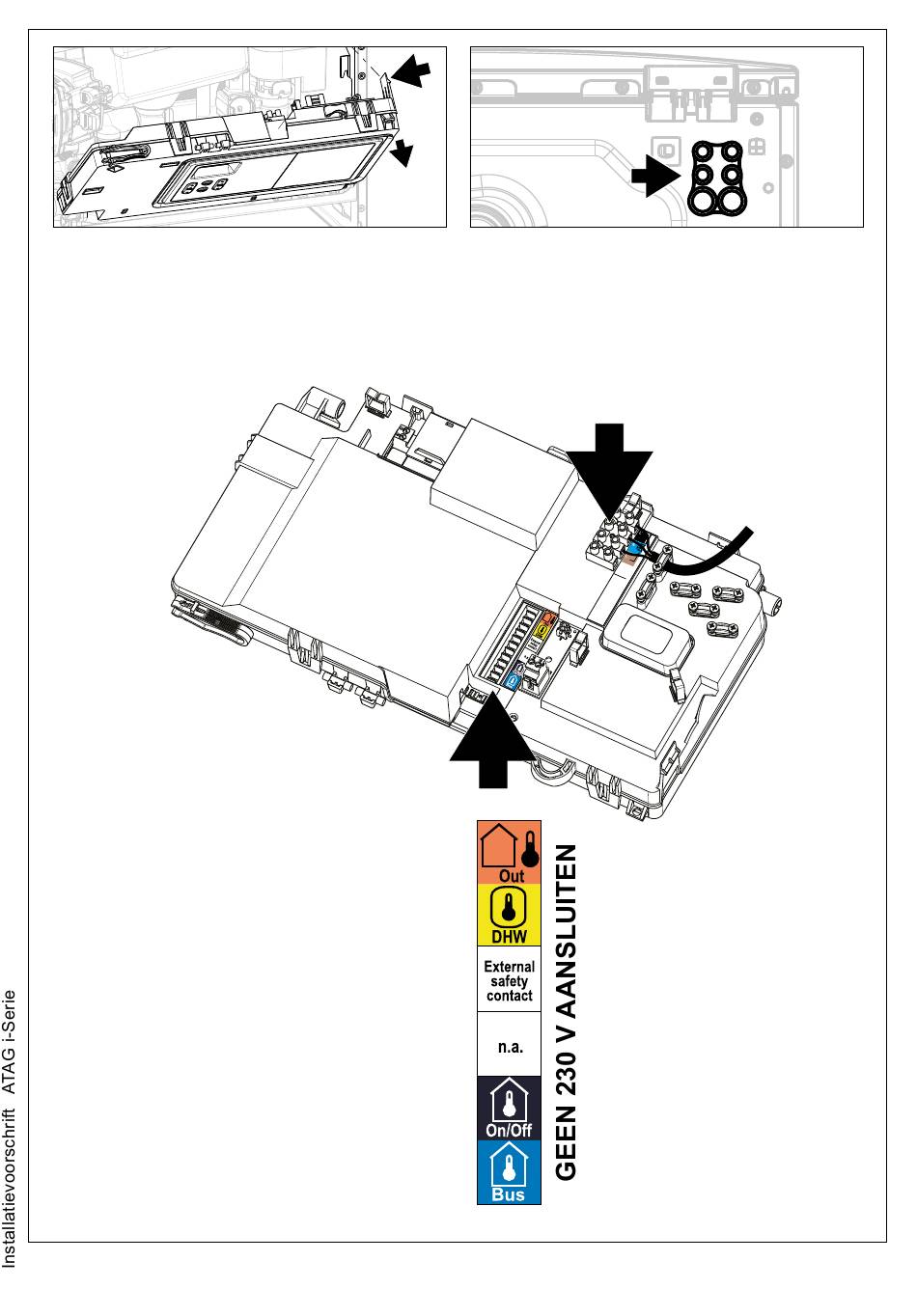 Out
DHW
External safety contact
n.a.
On/Off
Bus
GEEN 230 V AANSLUITEN

Installatievoorschrift ATAG i-Serie