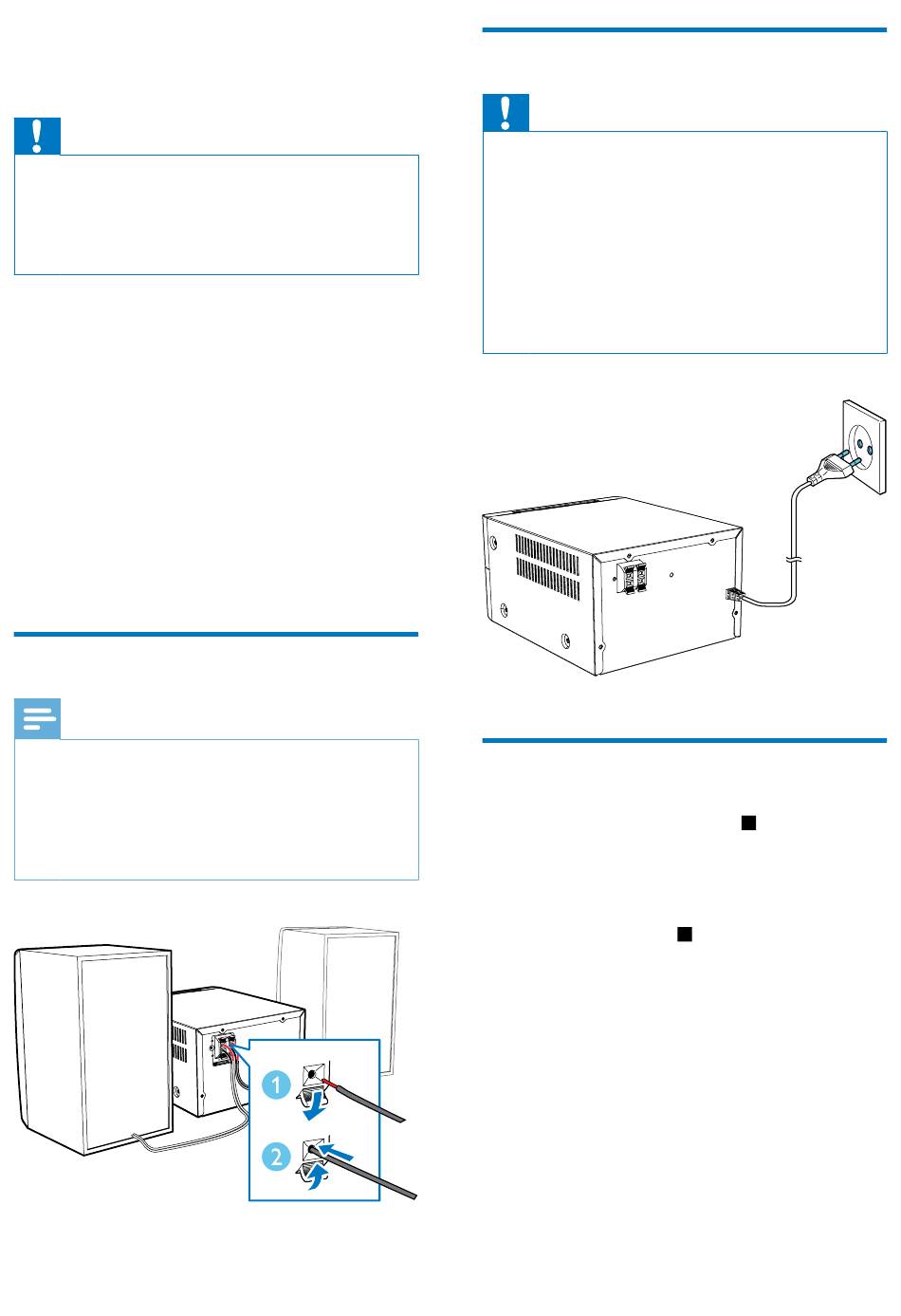 1
2