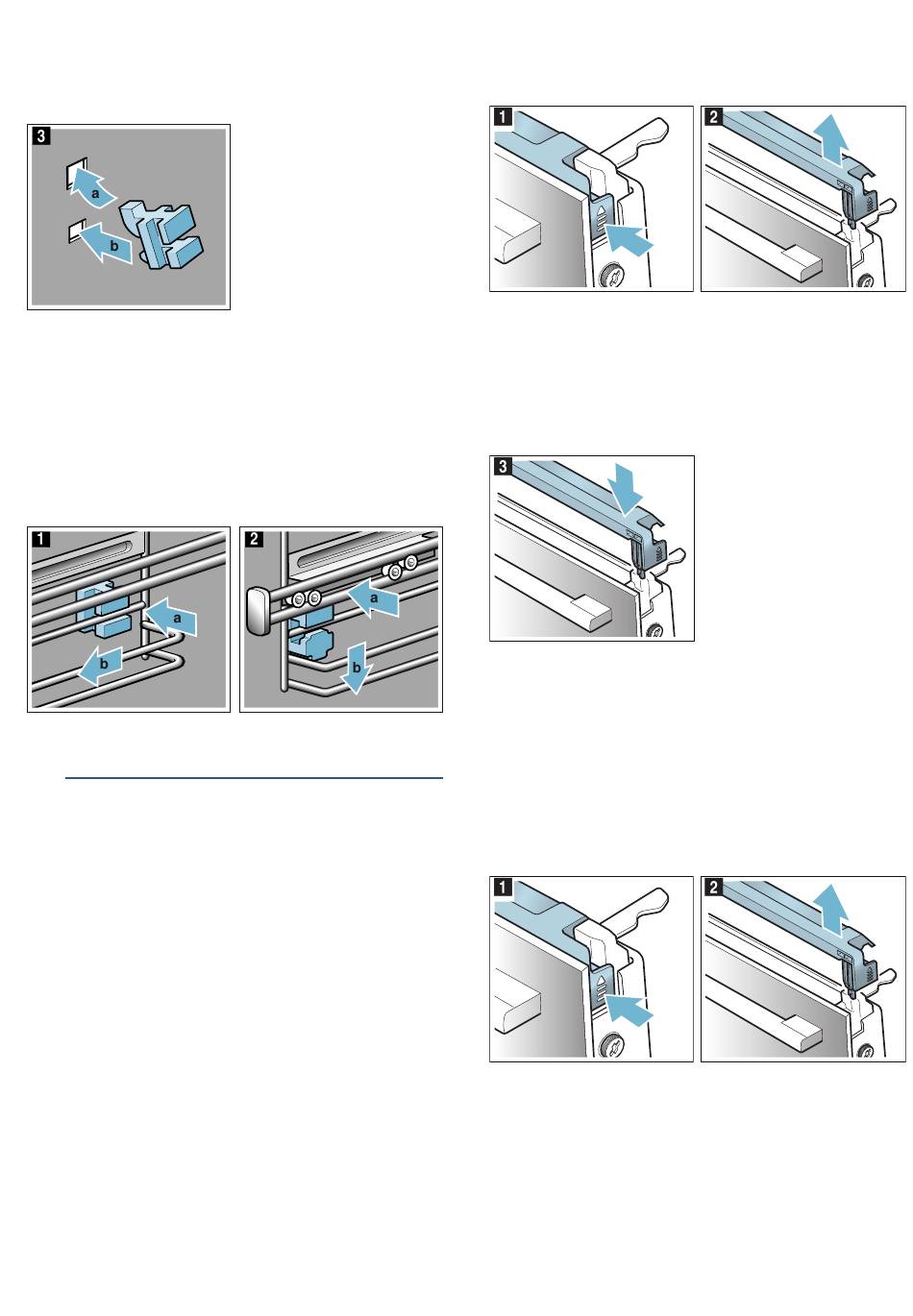 3
a
b

1
a
b

2
a
b

1

2

3

1

2