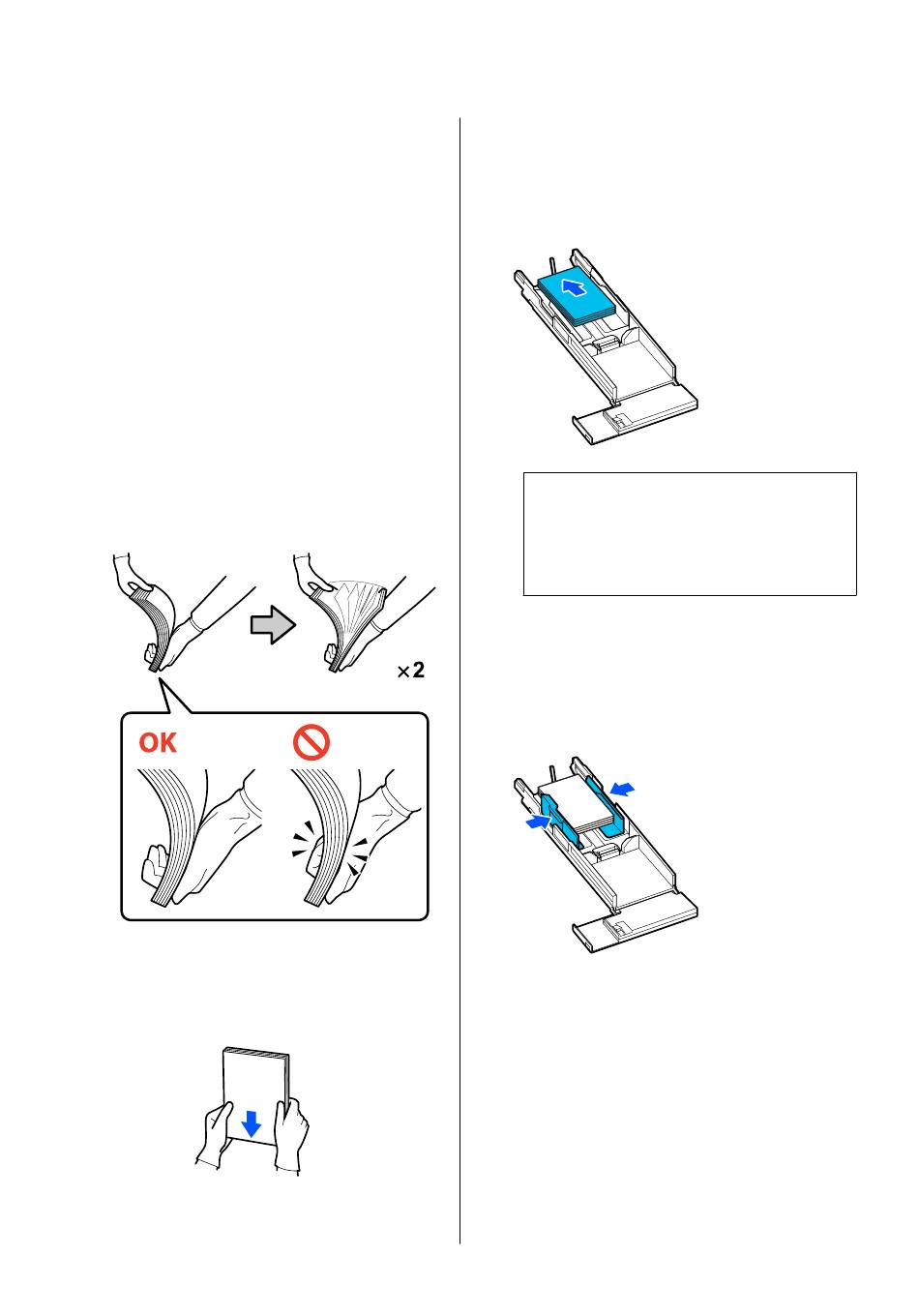 ×2

OK