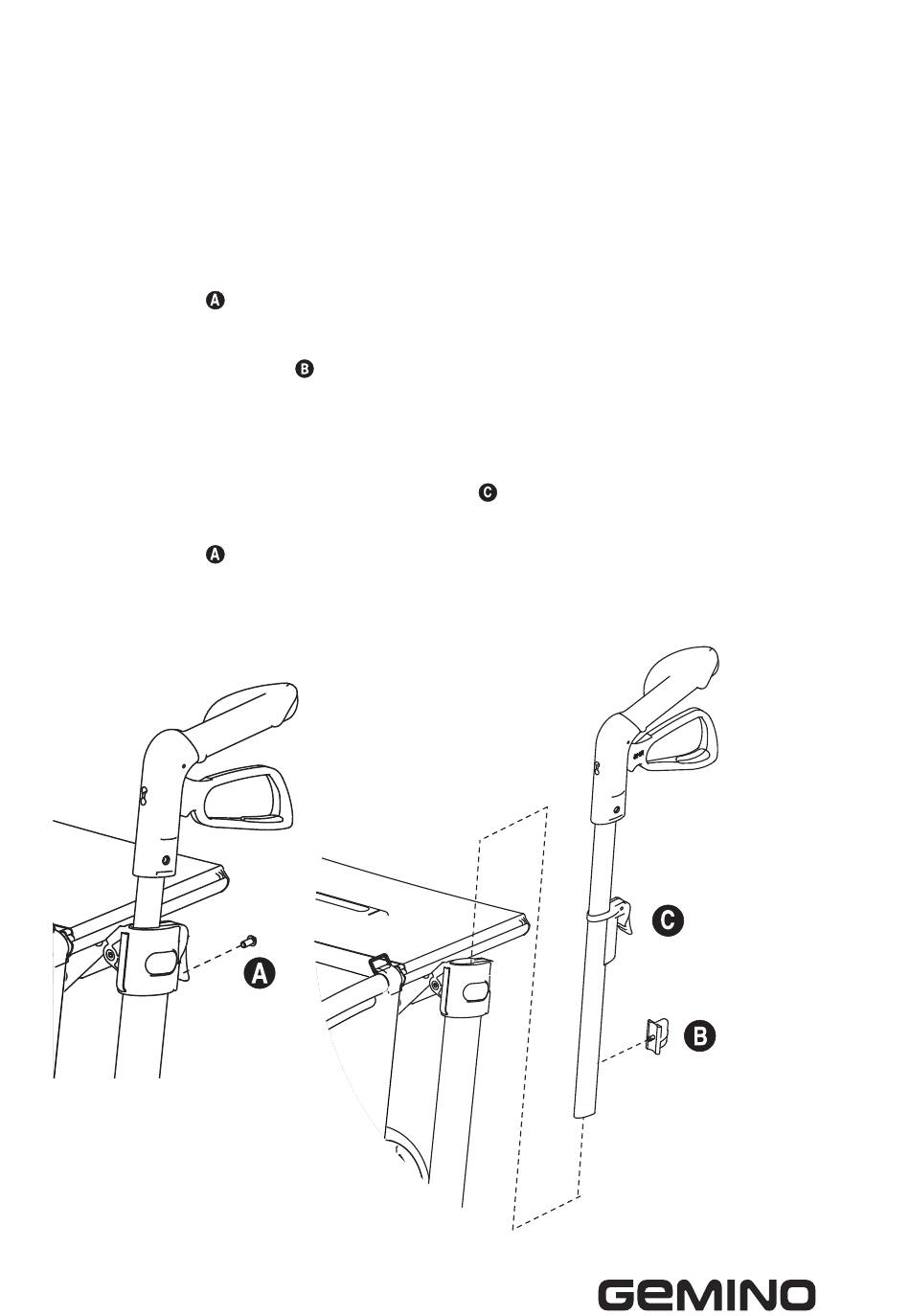 A

B

C

A

C

A

B

GEMINO