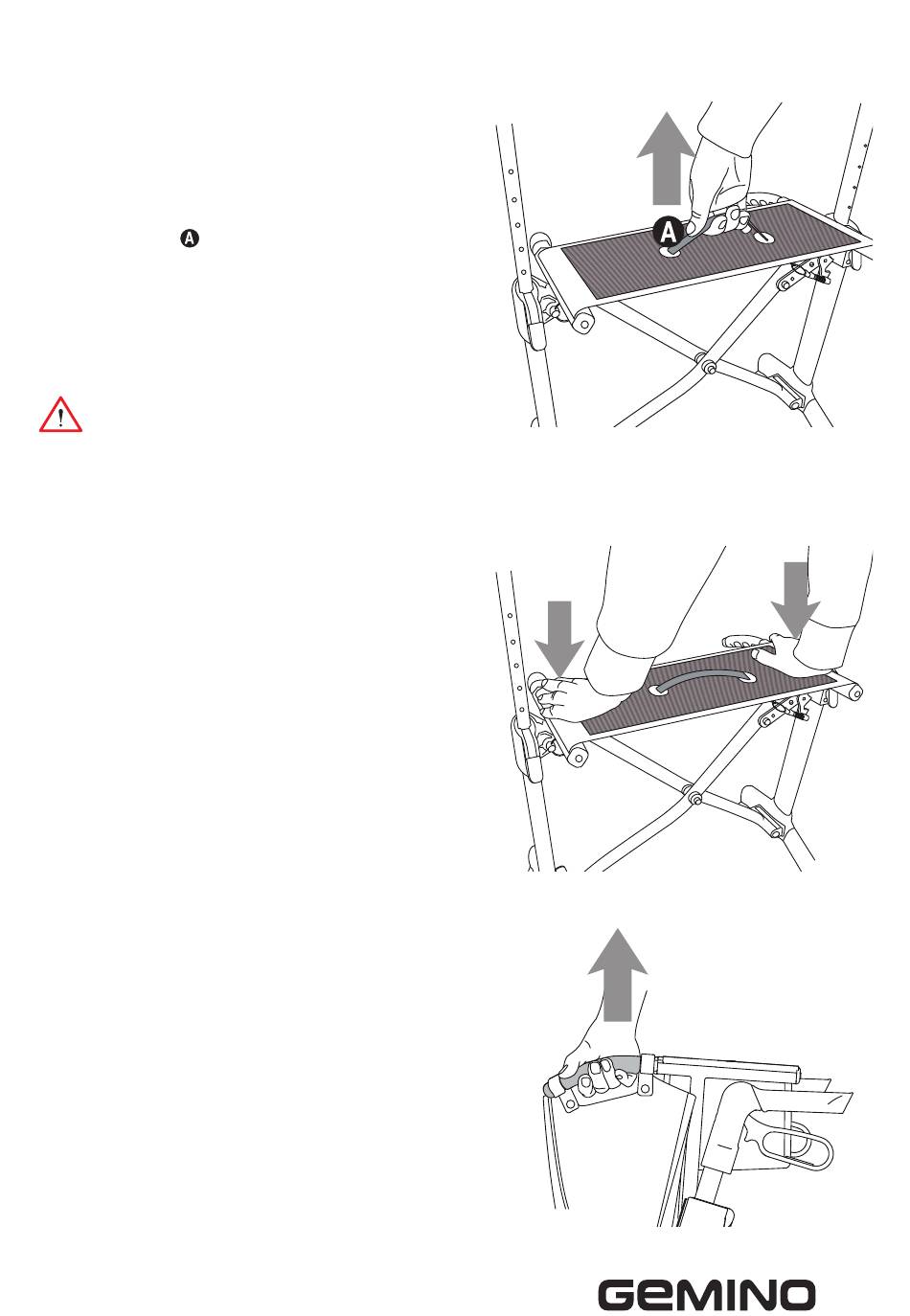 A

A

GEMINO