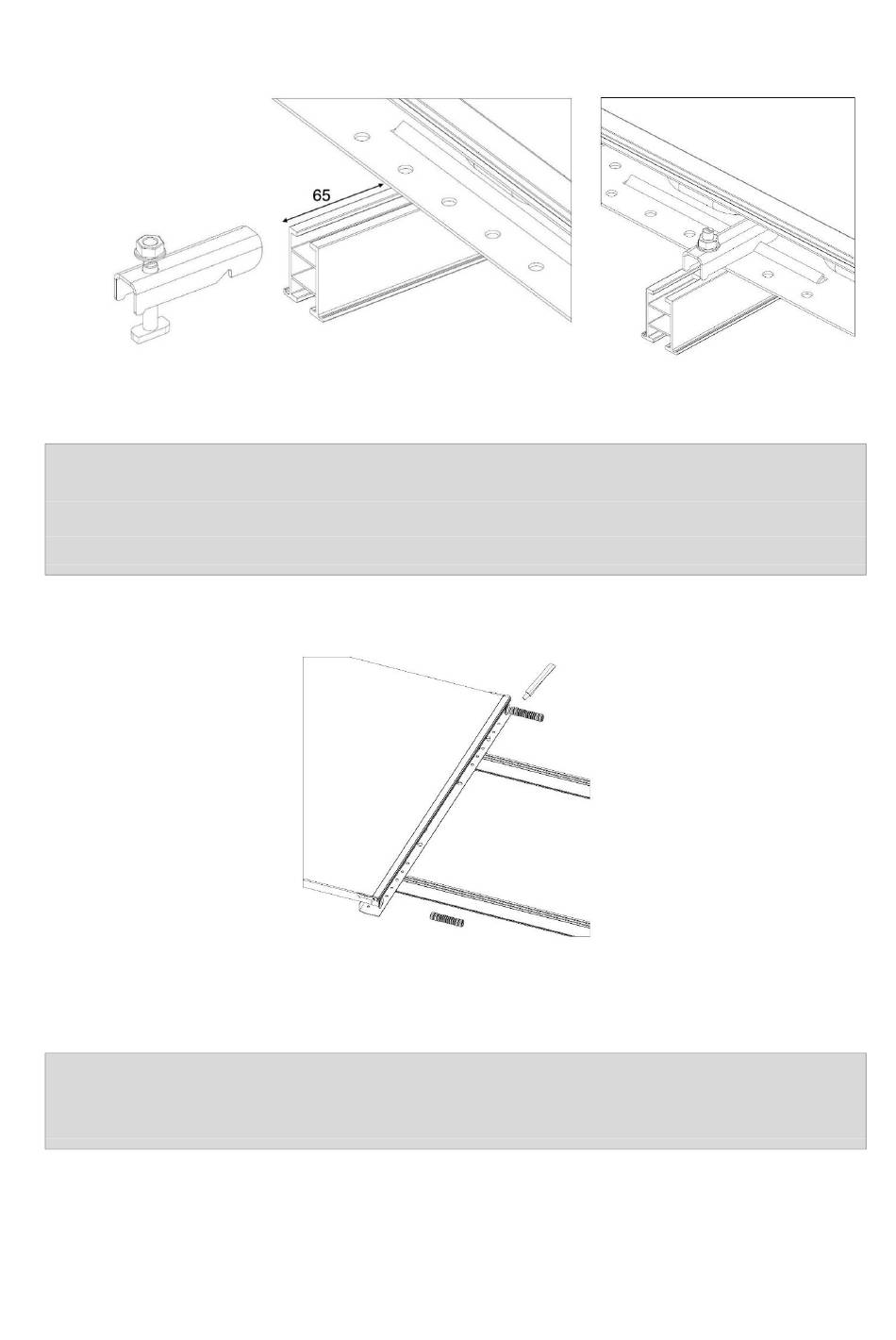 65