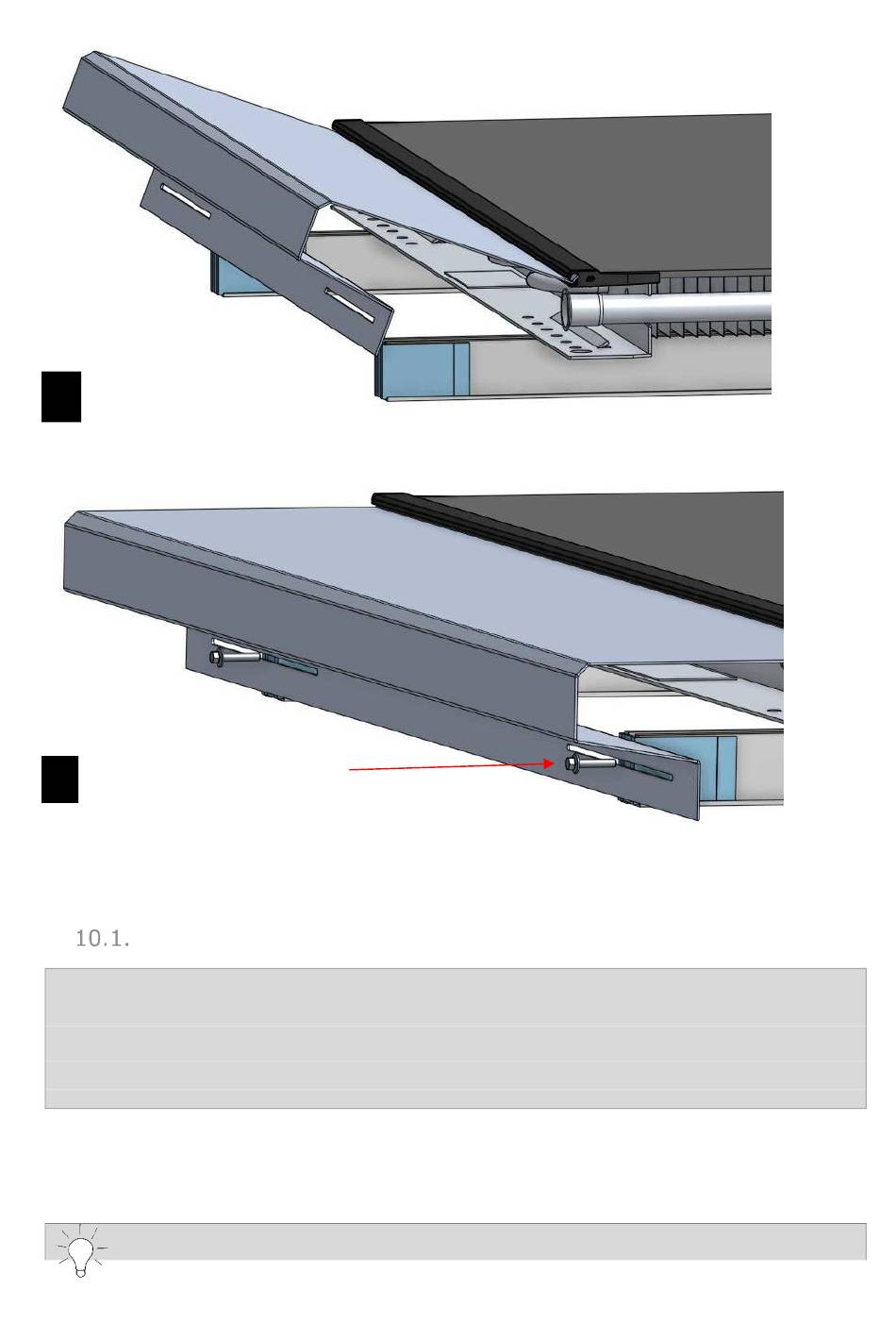 10.1.