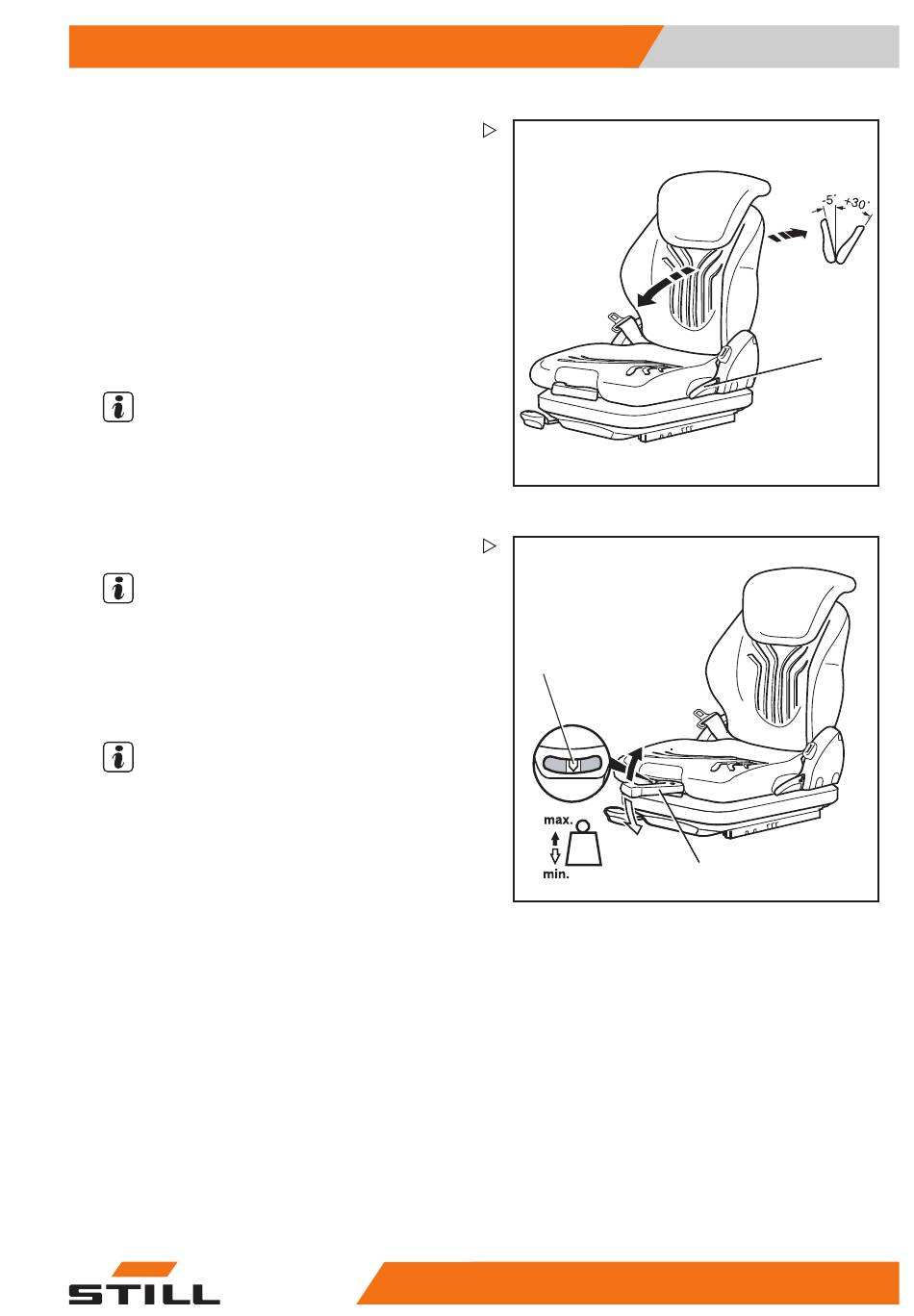 -5°
+30°

max.

min.

STILL