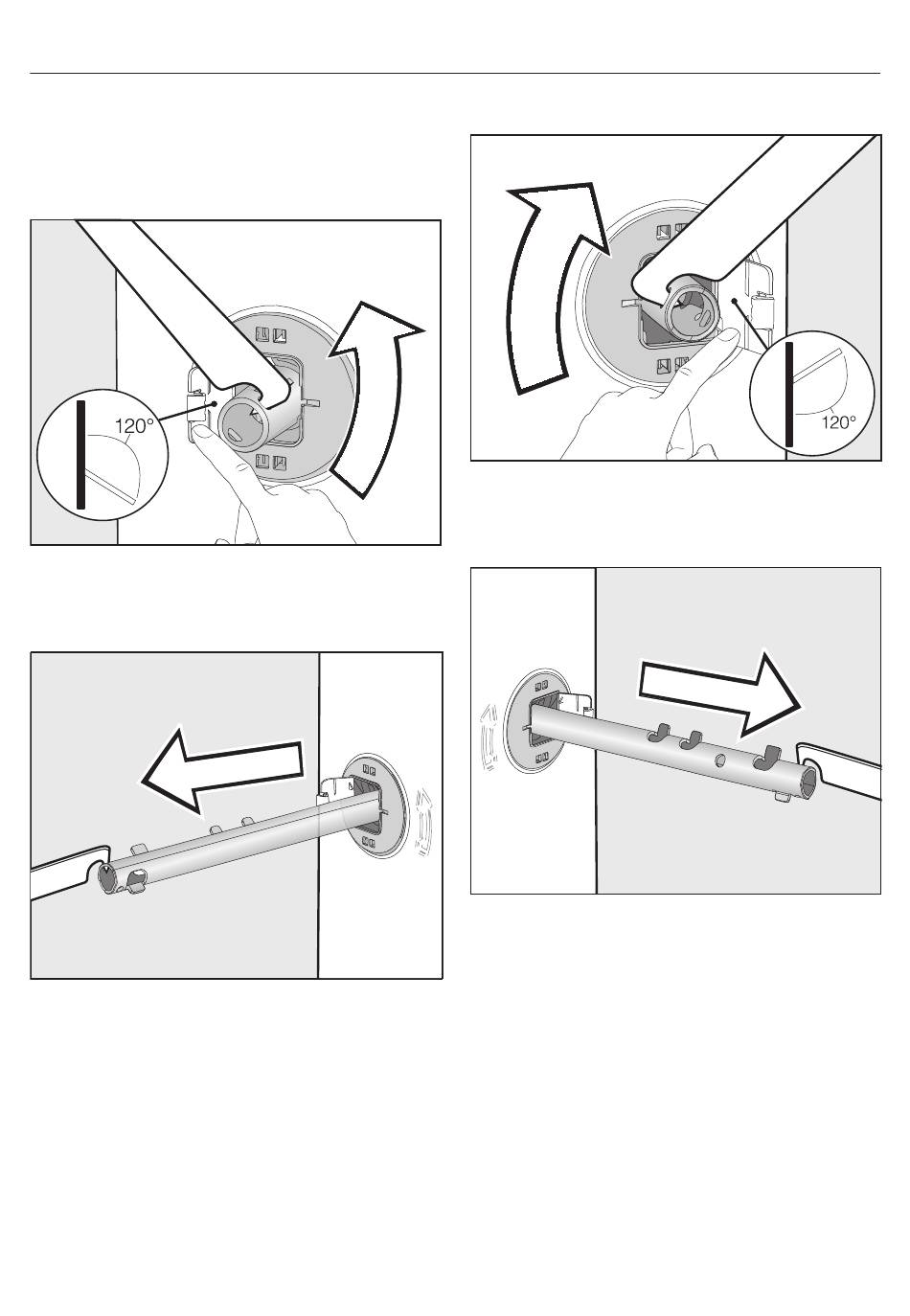 120°

120°