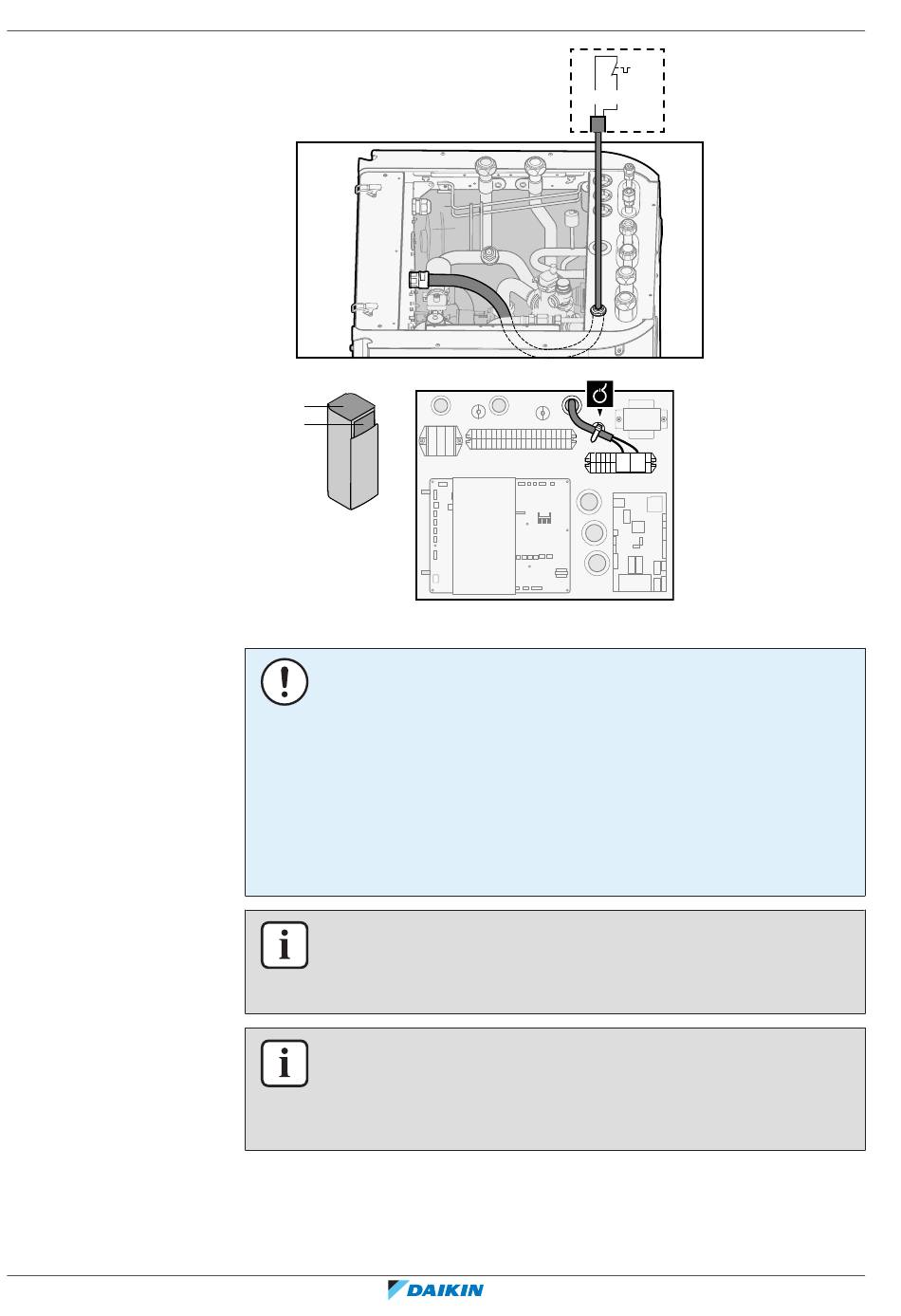 DAIKIN