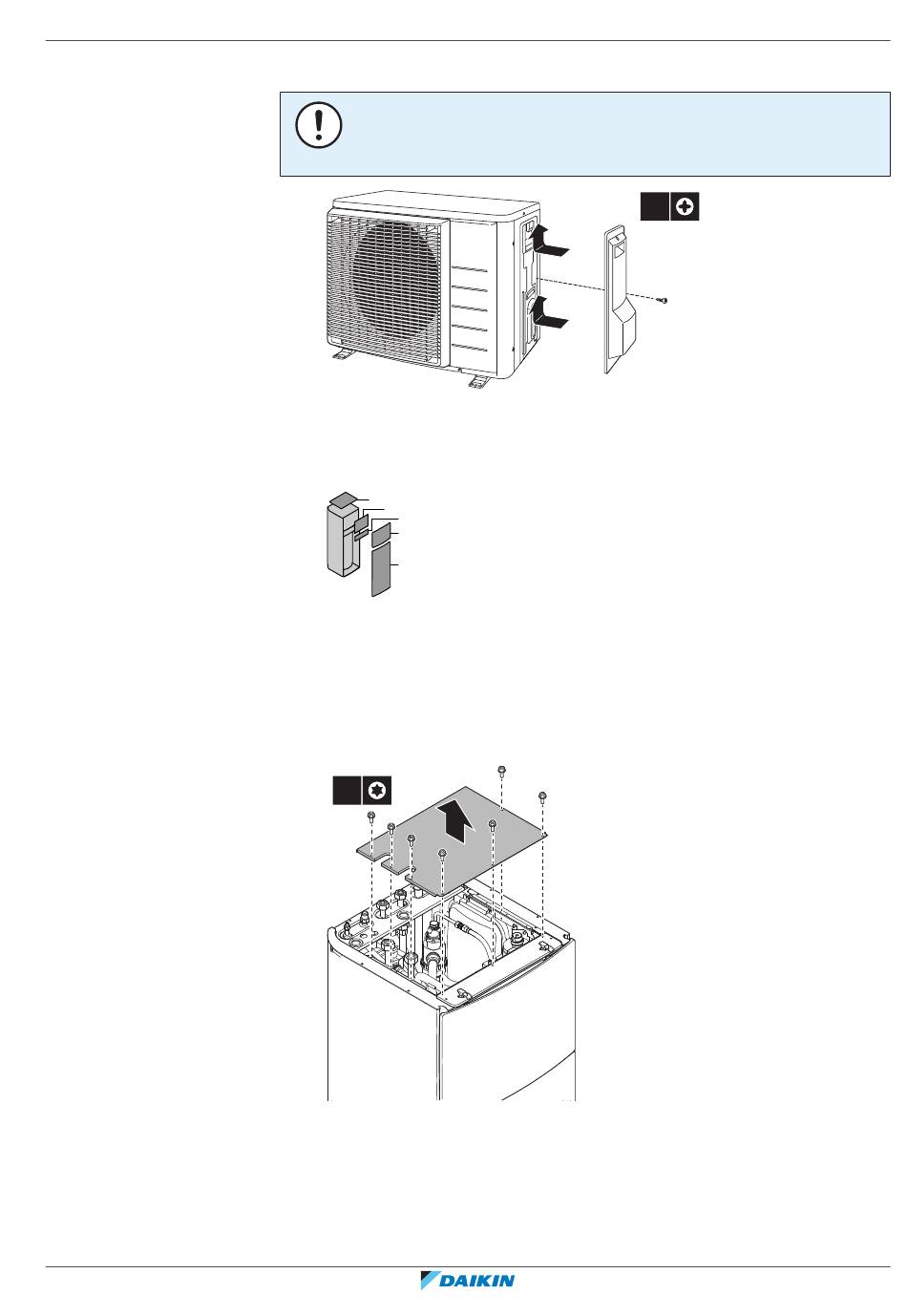 DAIKIN