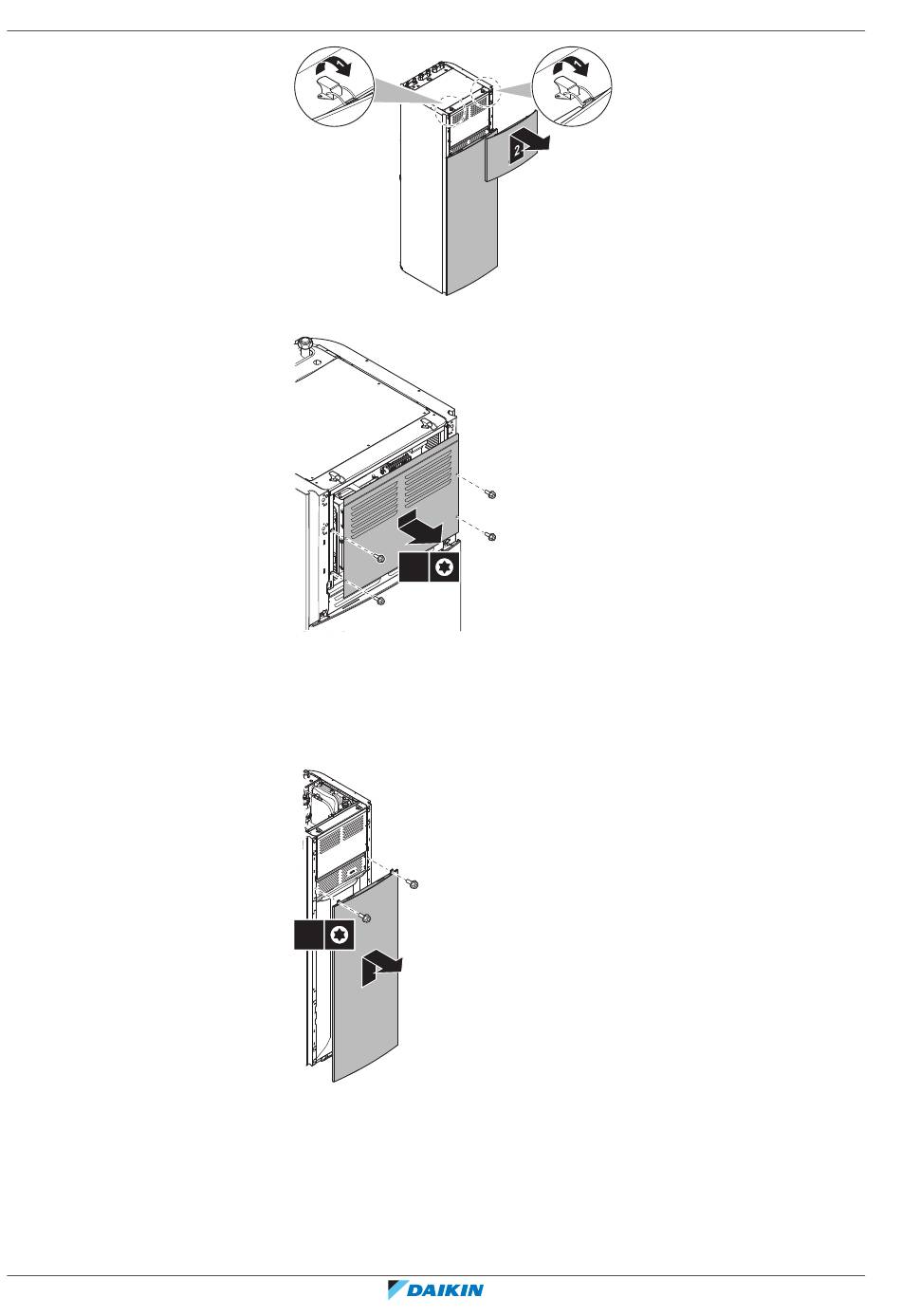 2

DAIKIN