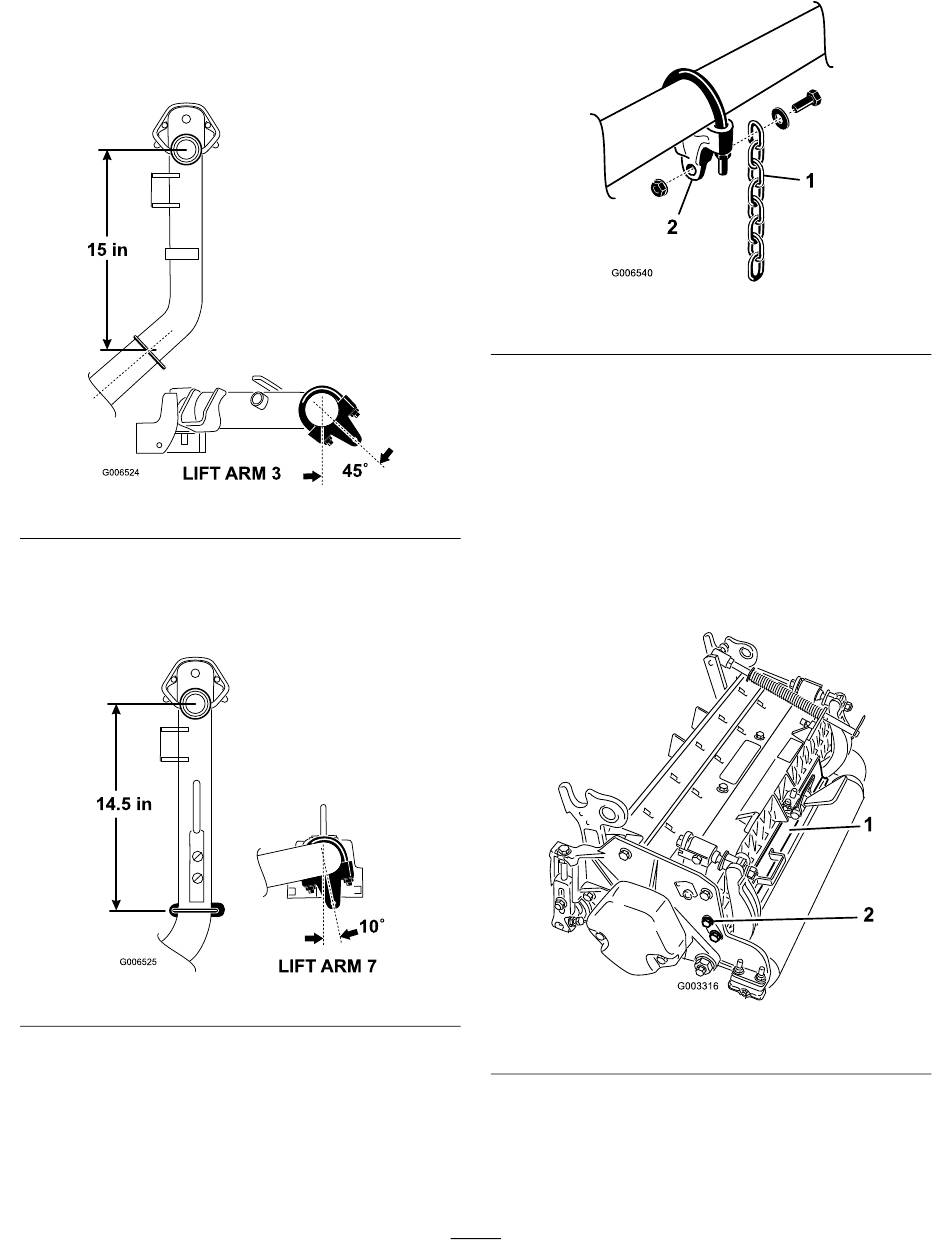 15 in

G006524

LIFT ARM 3

45°

14.5 in

10°

G006525

LIFT ARM 7

1

2

G006540

1

2

G003316