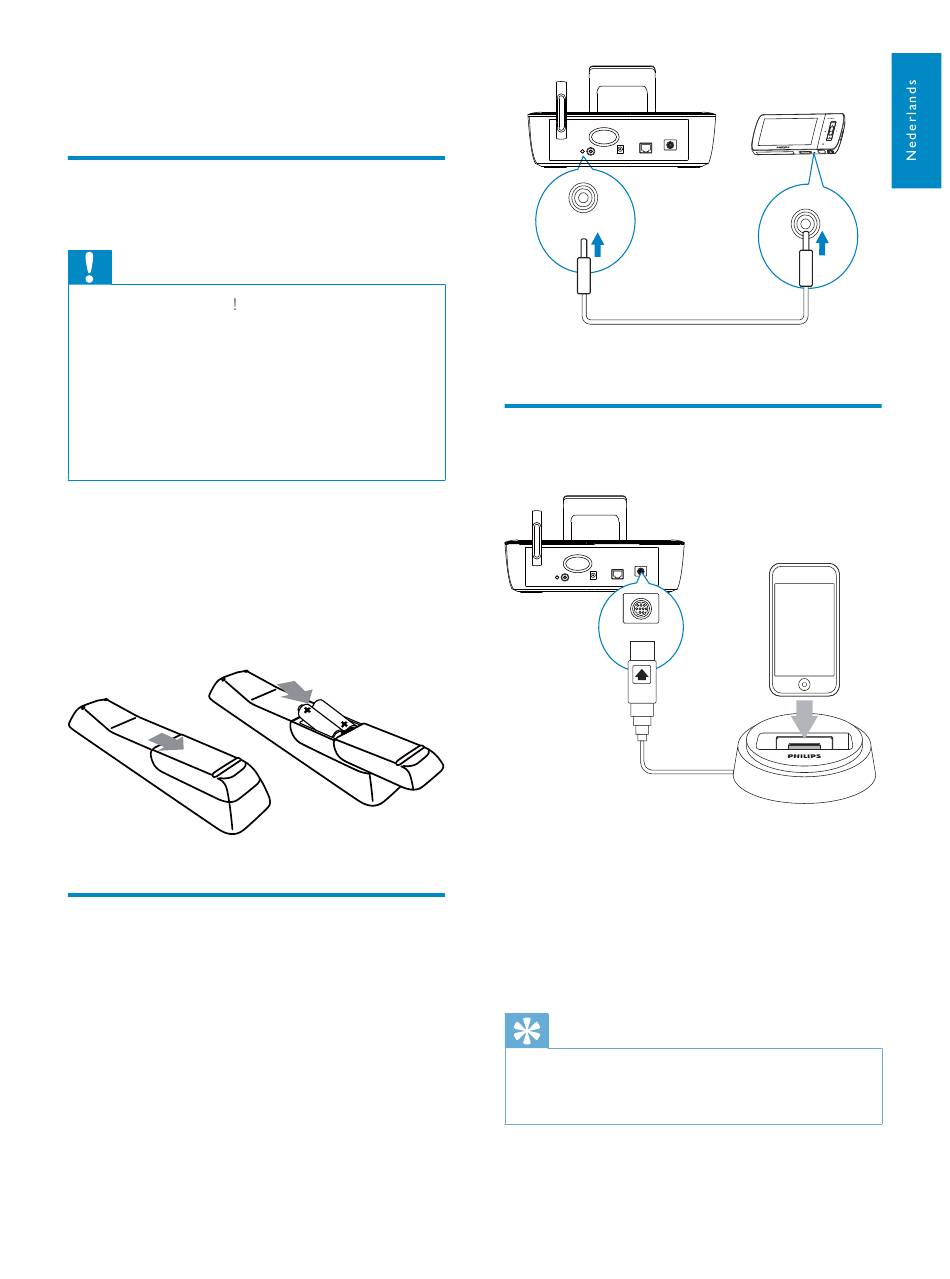 Nederlands

!

PHILIPS