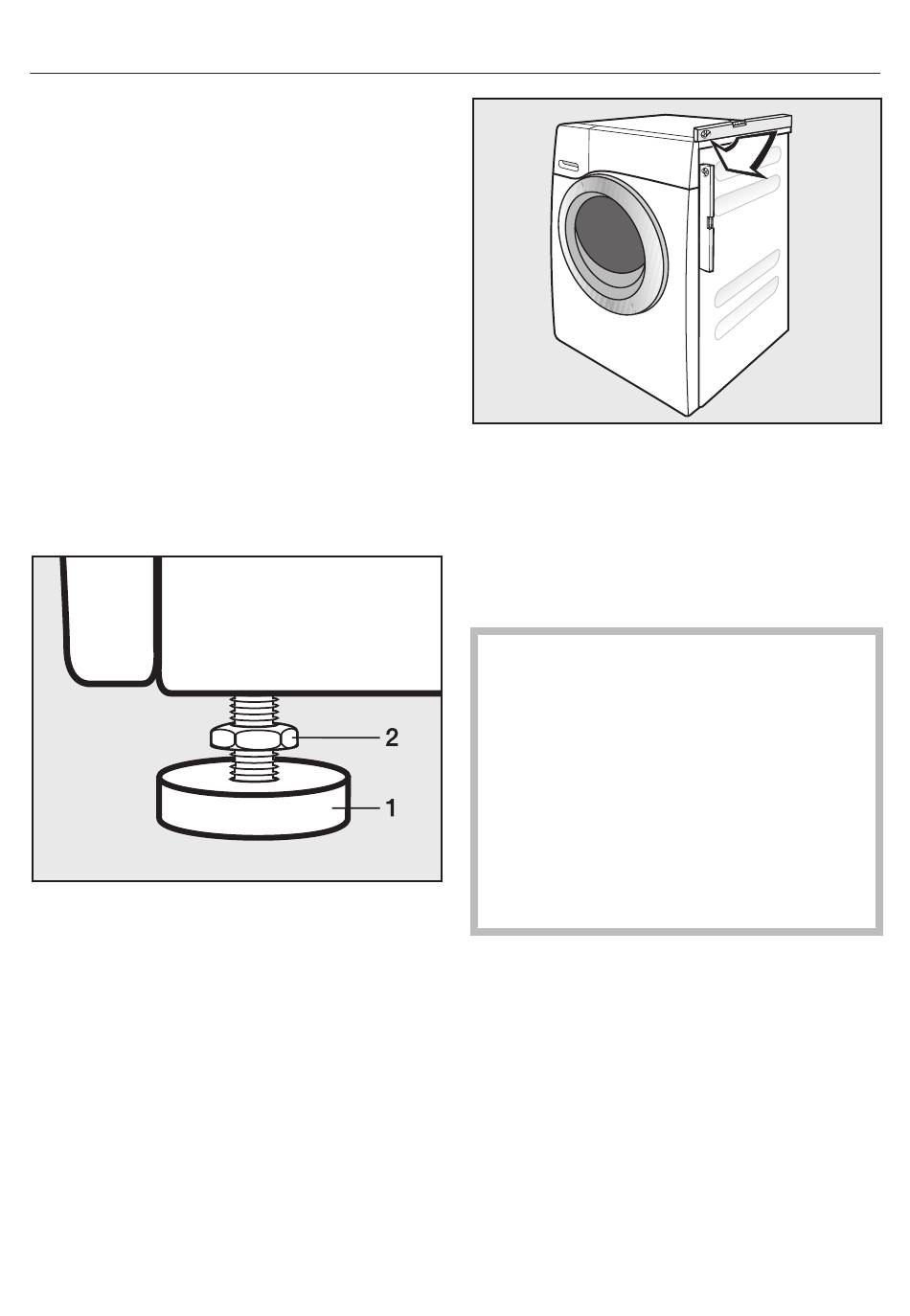 2

1