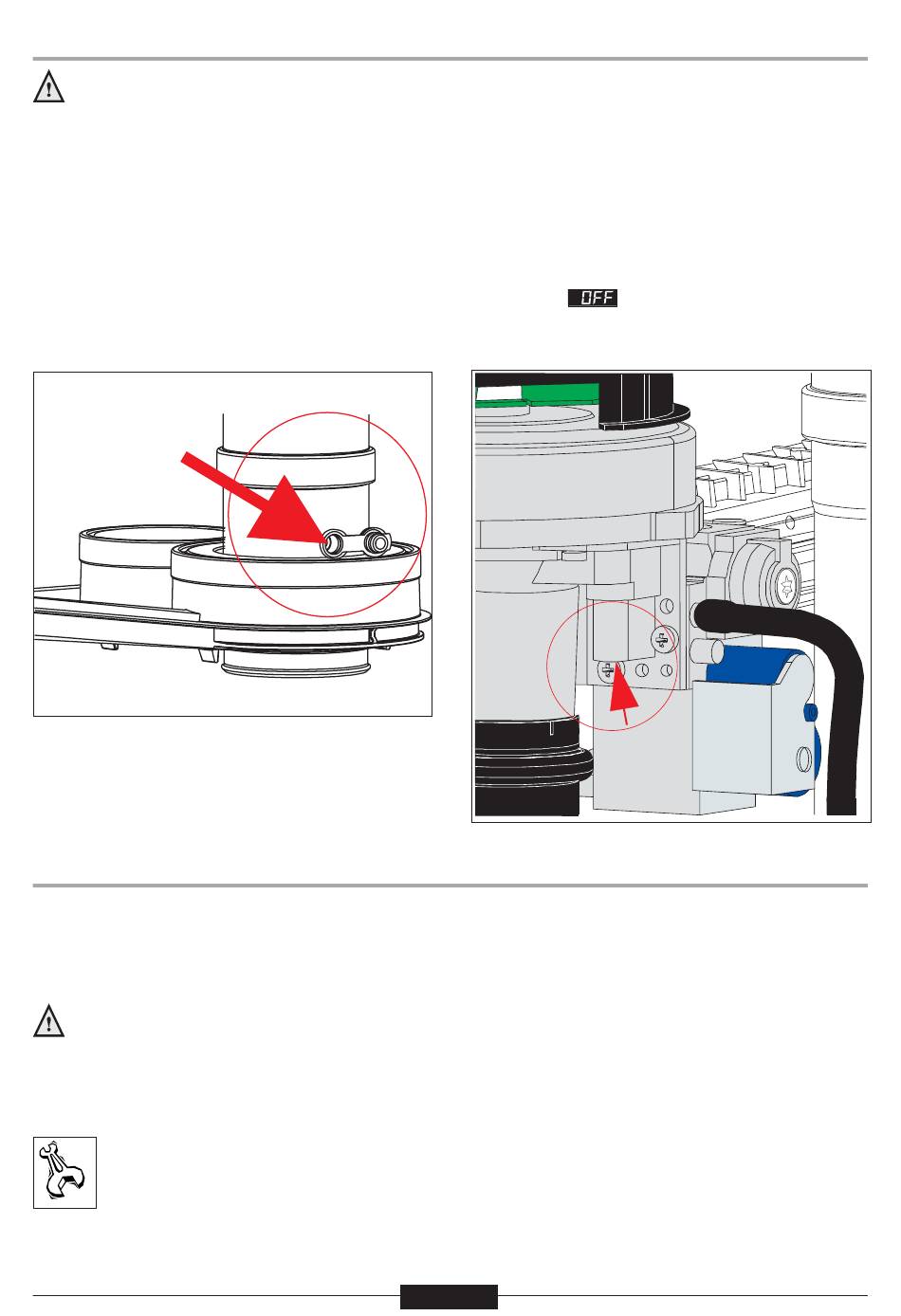 OFF