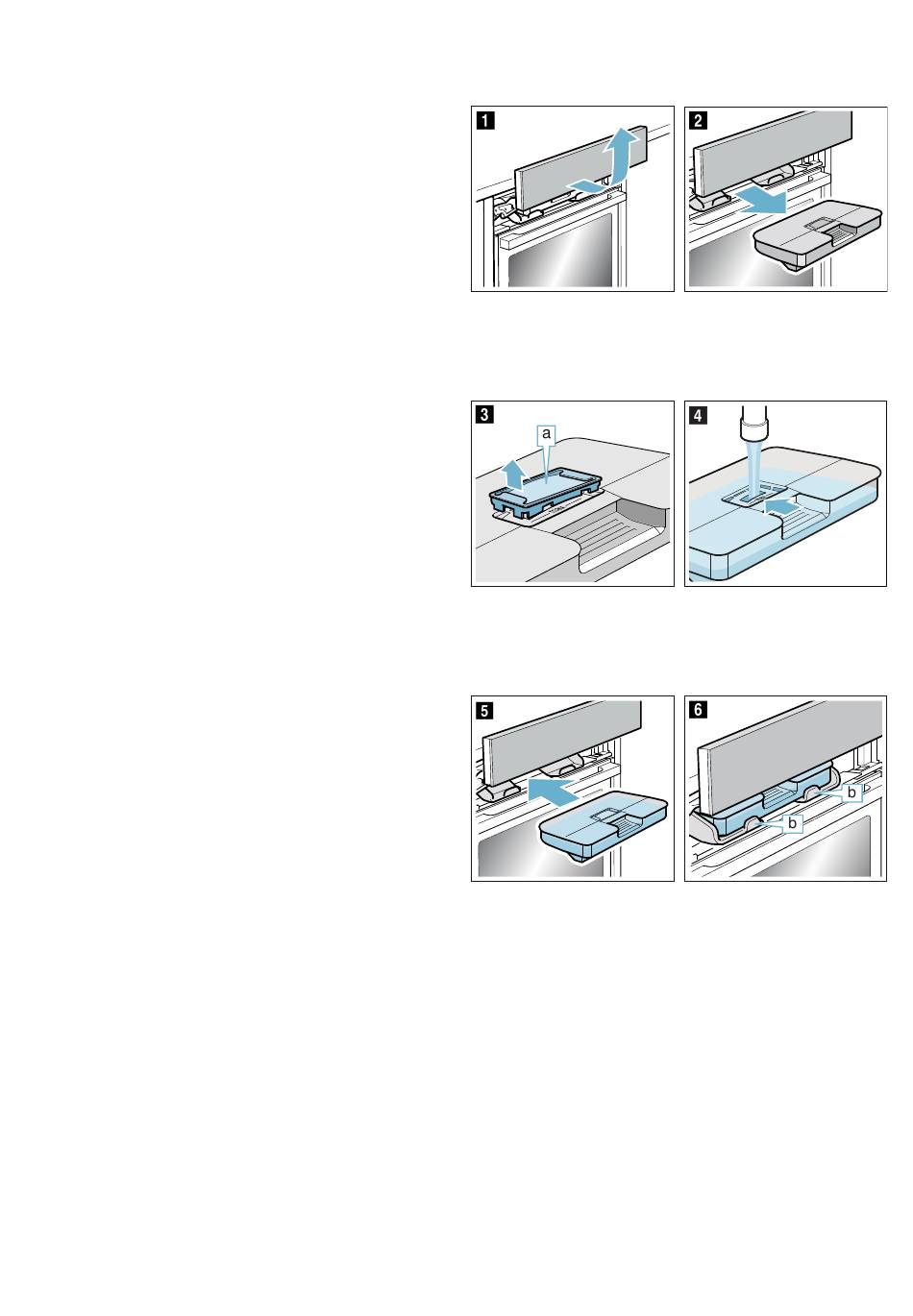 1

2

3

a

4

5

6

b

b