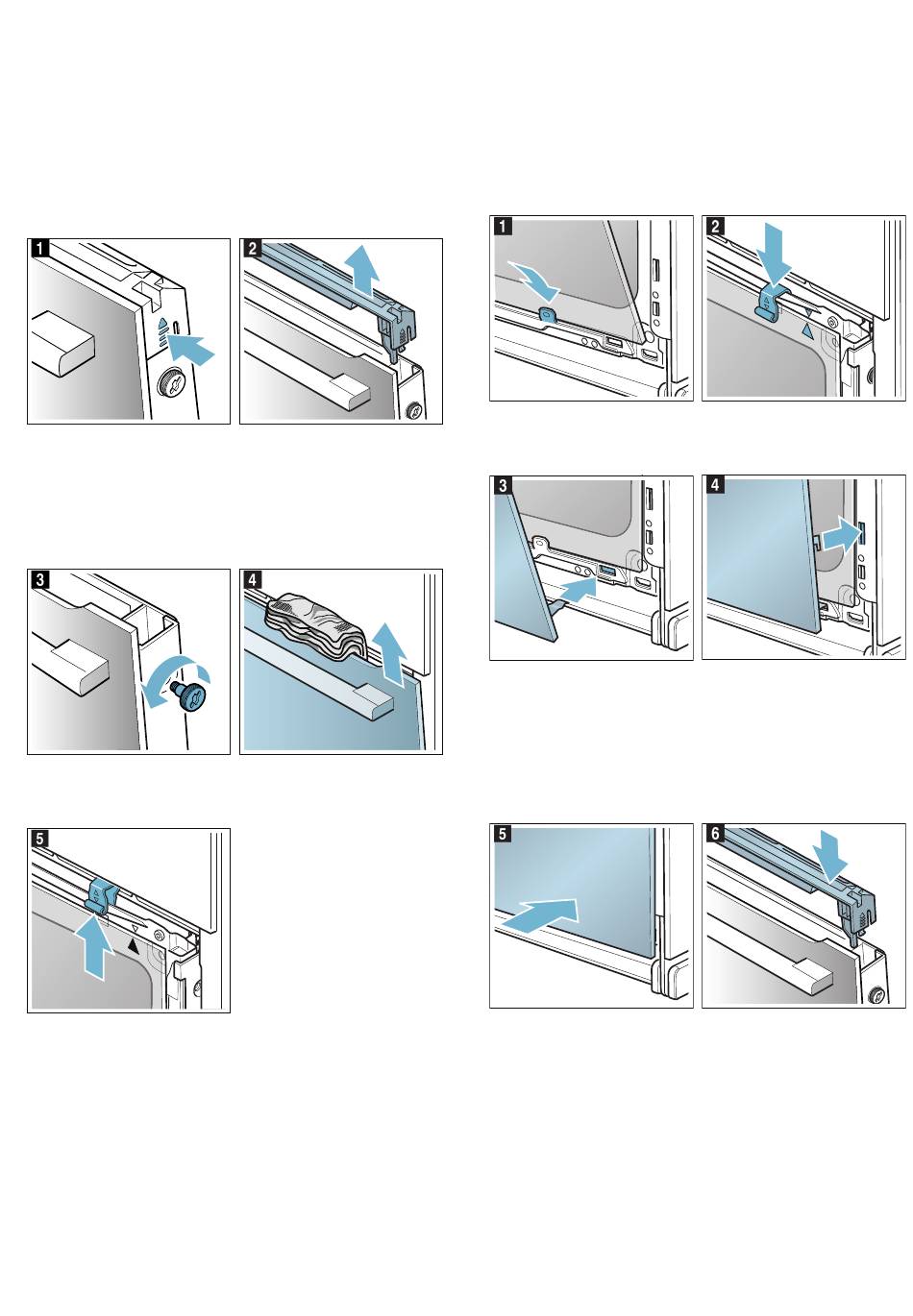 1

2

3

4

5

1

2

3

4

5

6