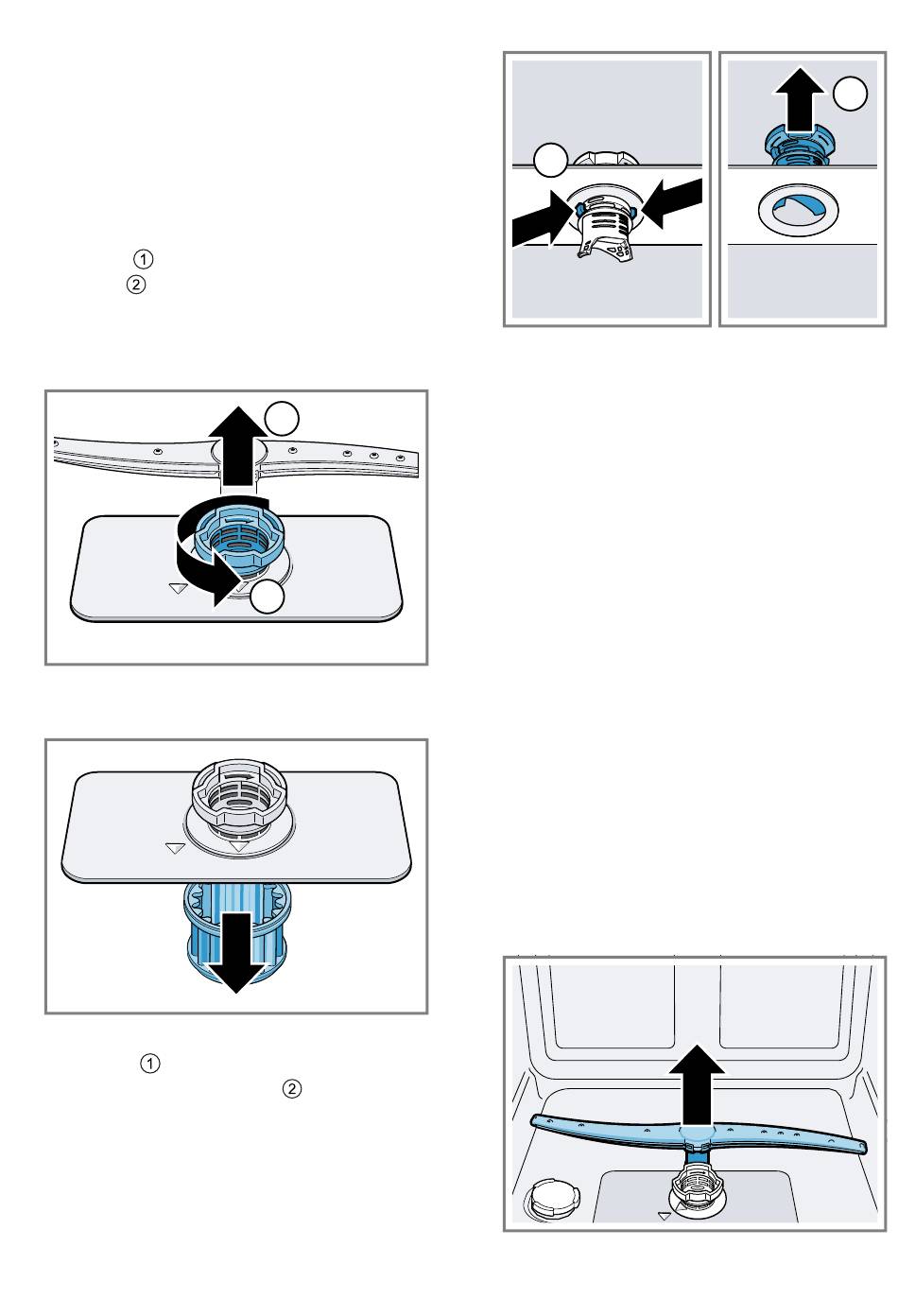 1
2

1
2