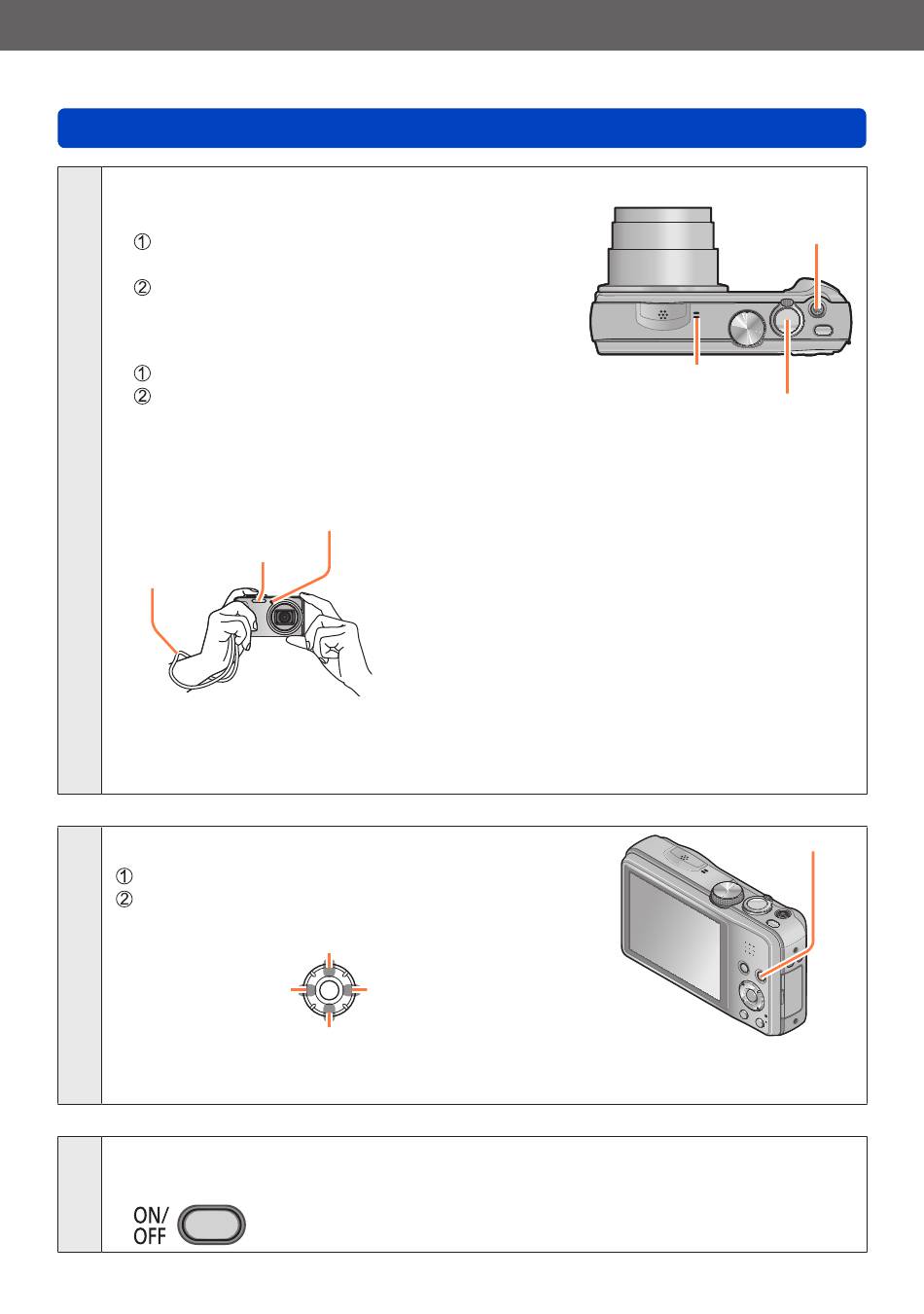 ①

②

①
②

①
②

ON/
OFF