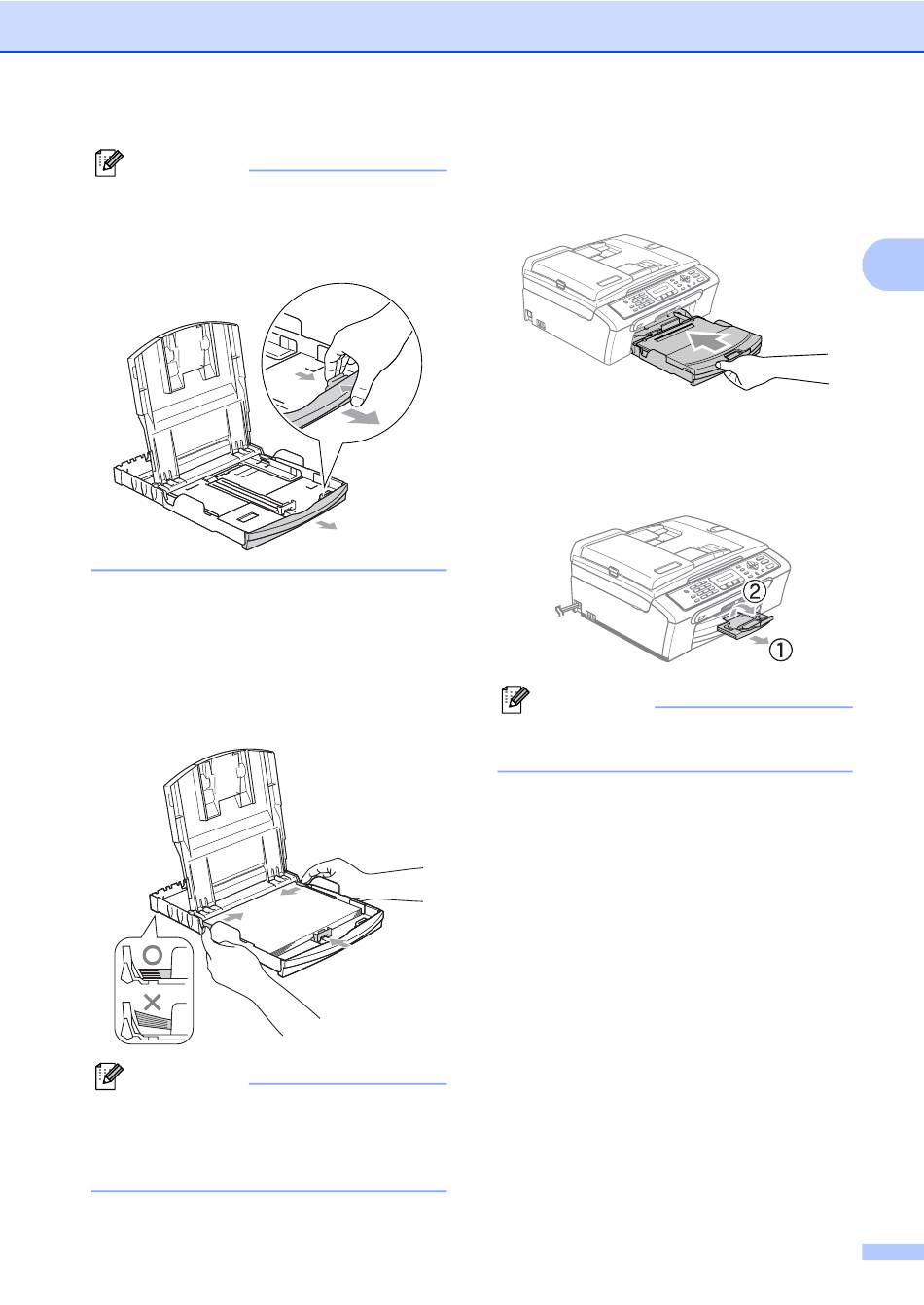 ②
①