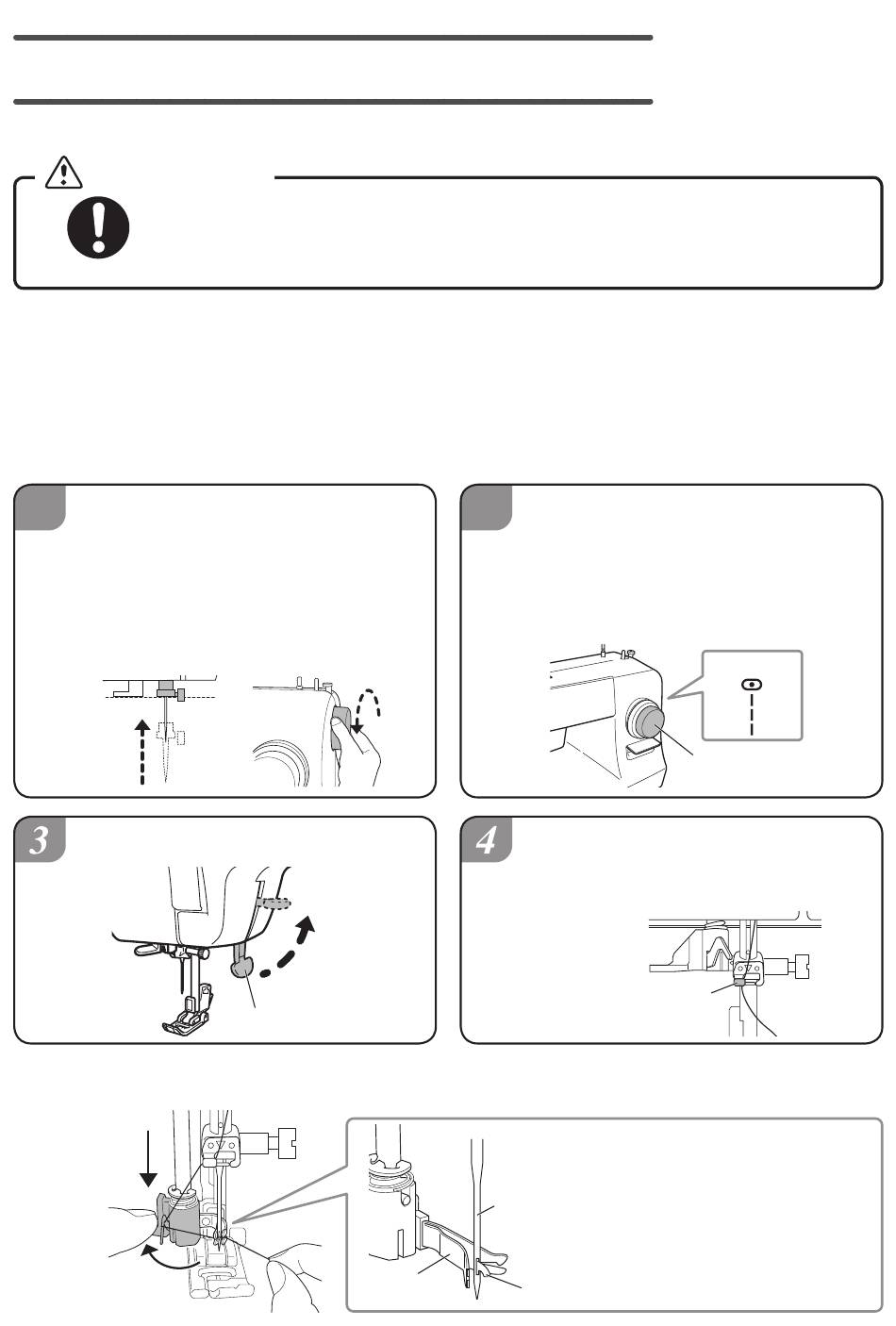 3

4