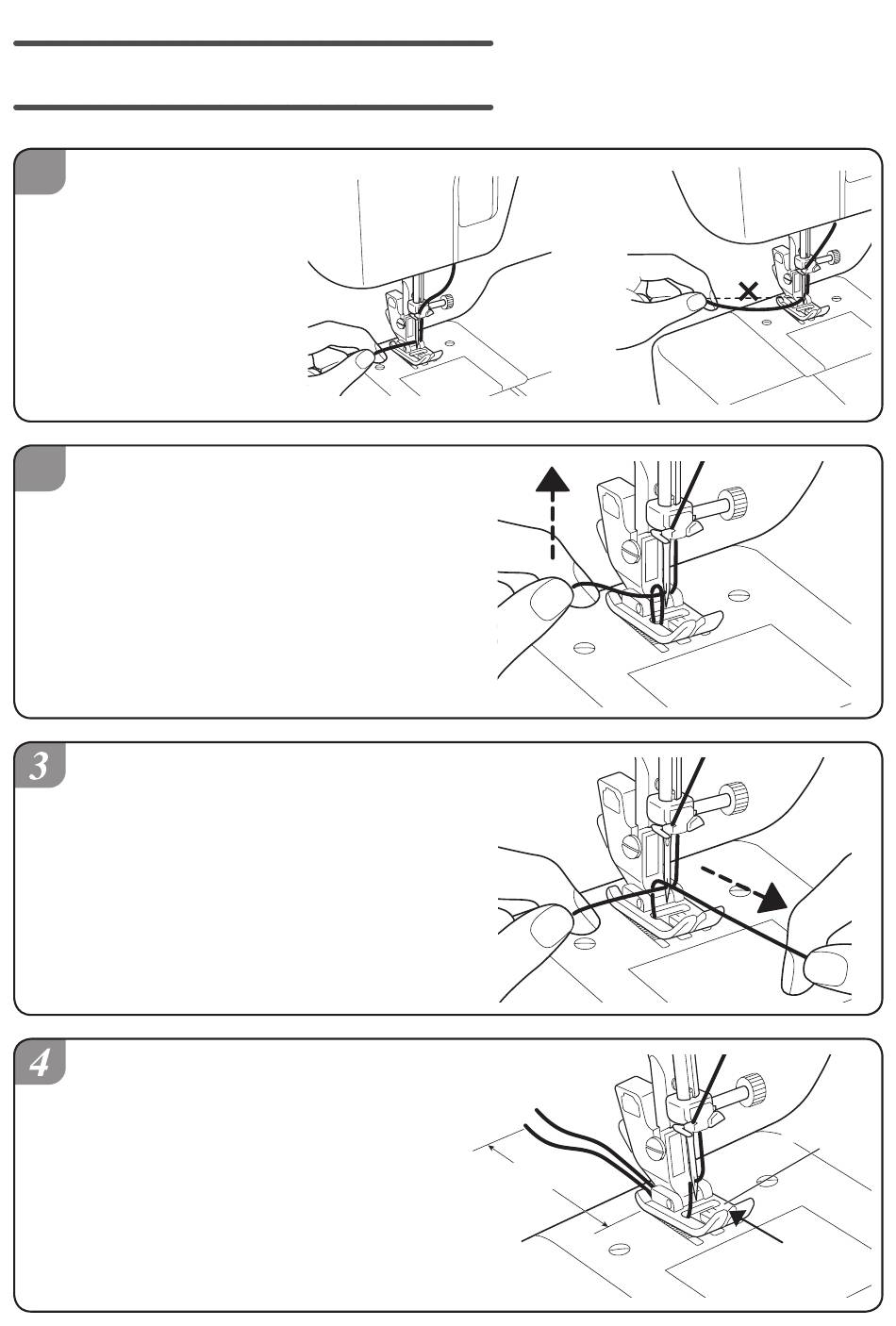 3

4