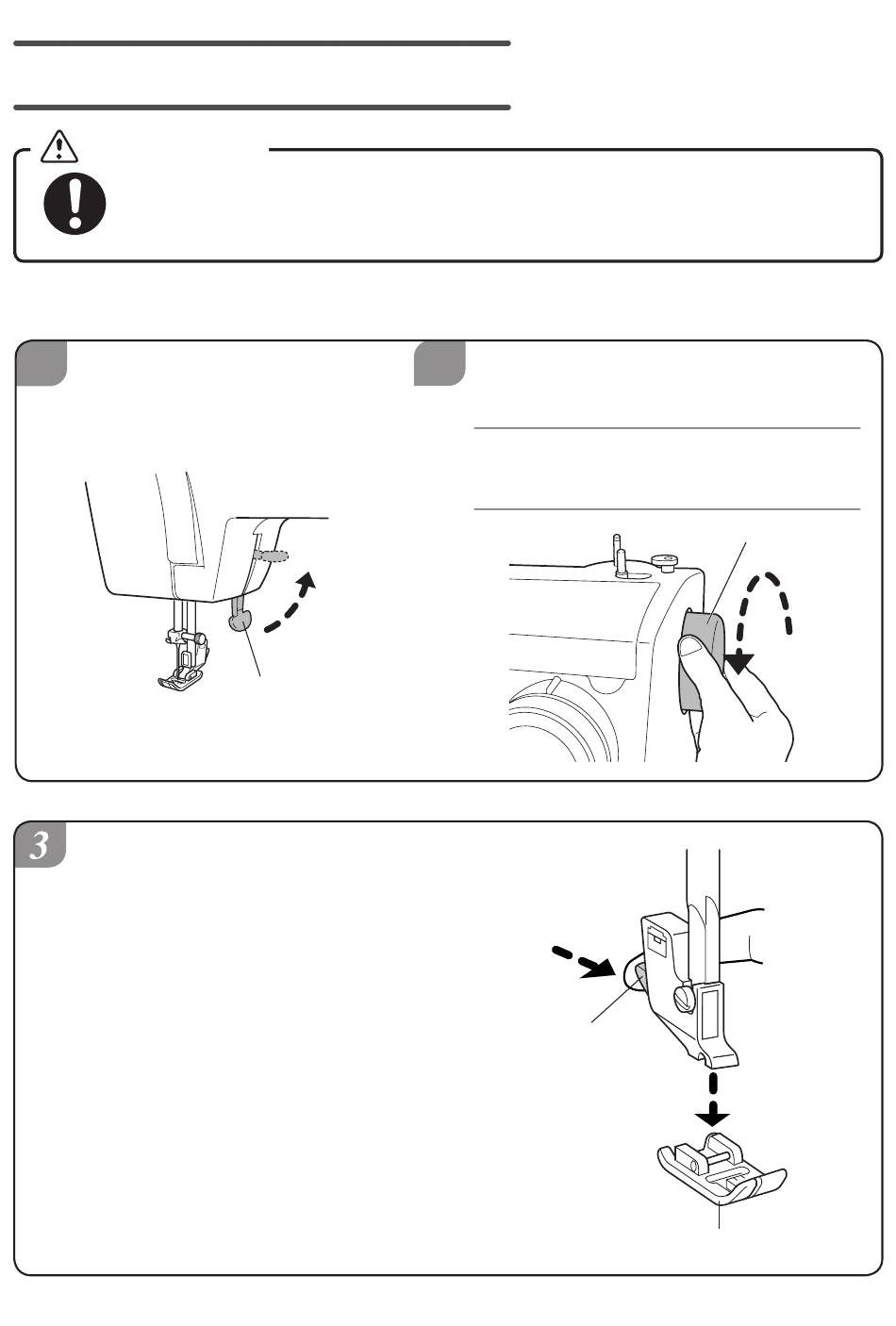 3