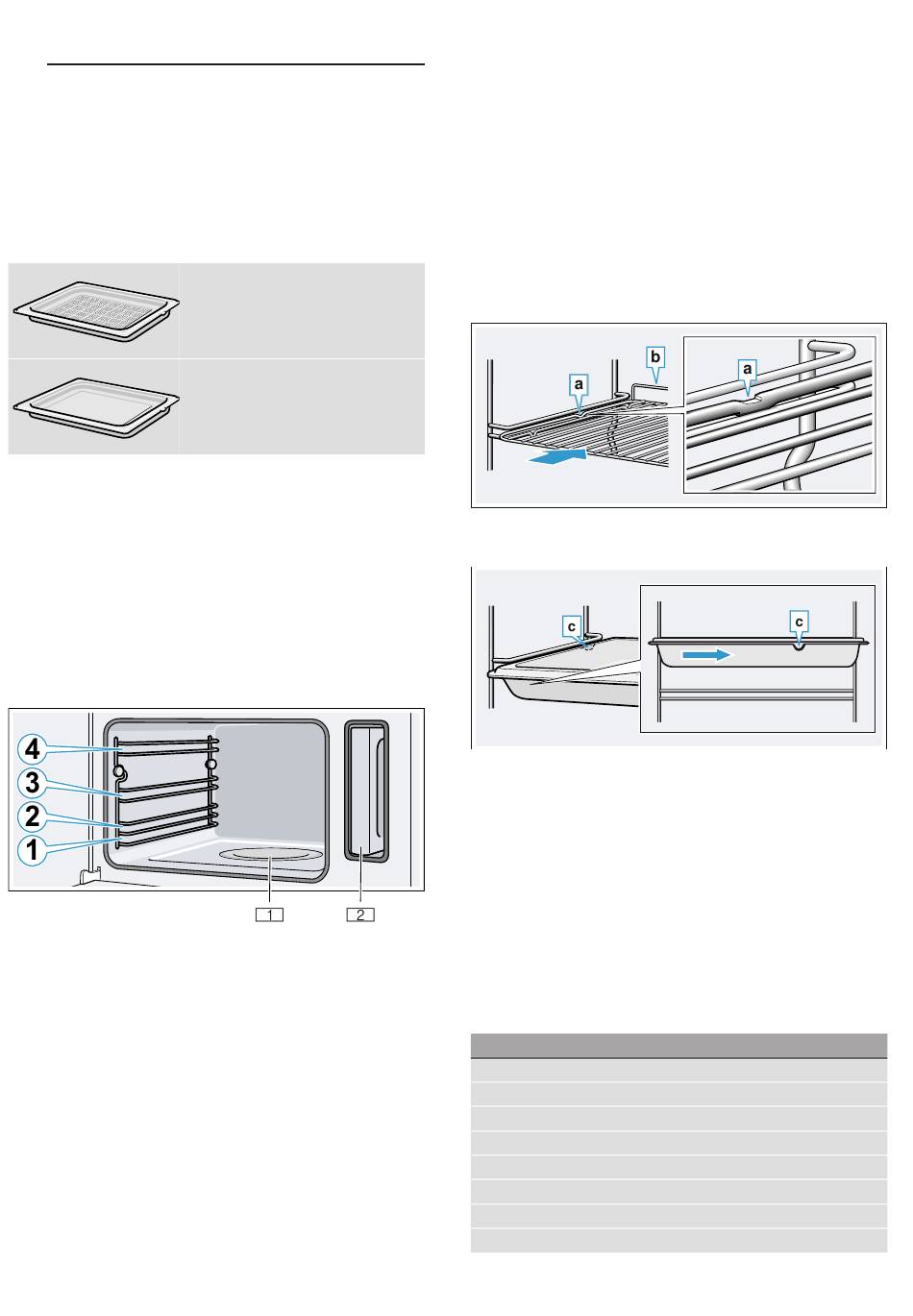 a

b

a

c

c

4

3

2

1

1

2