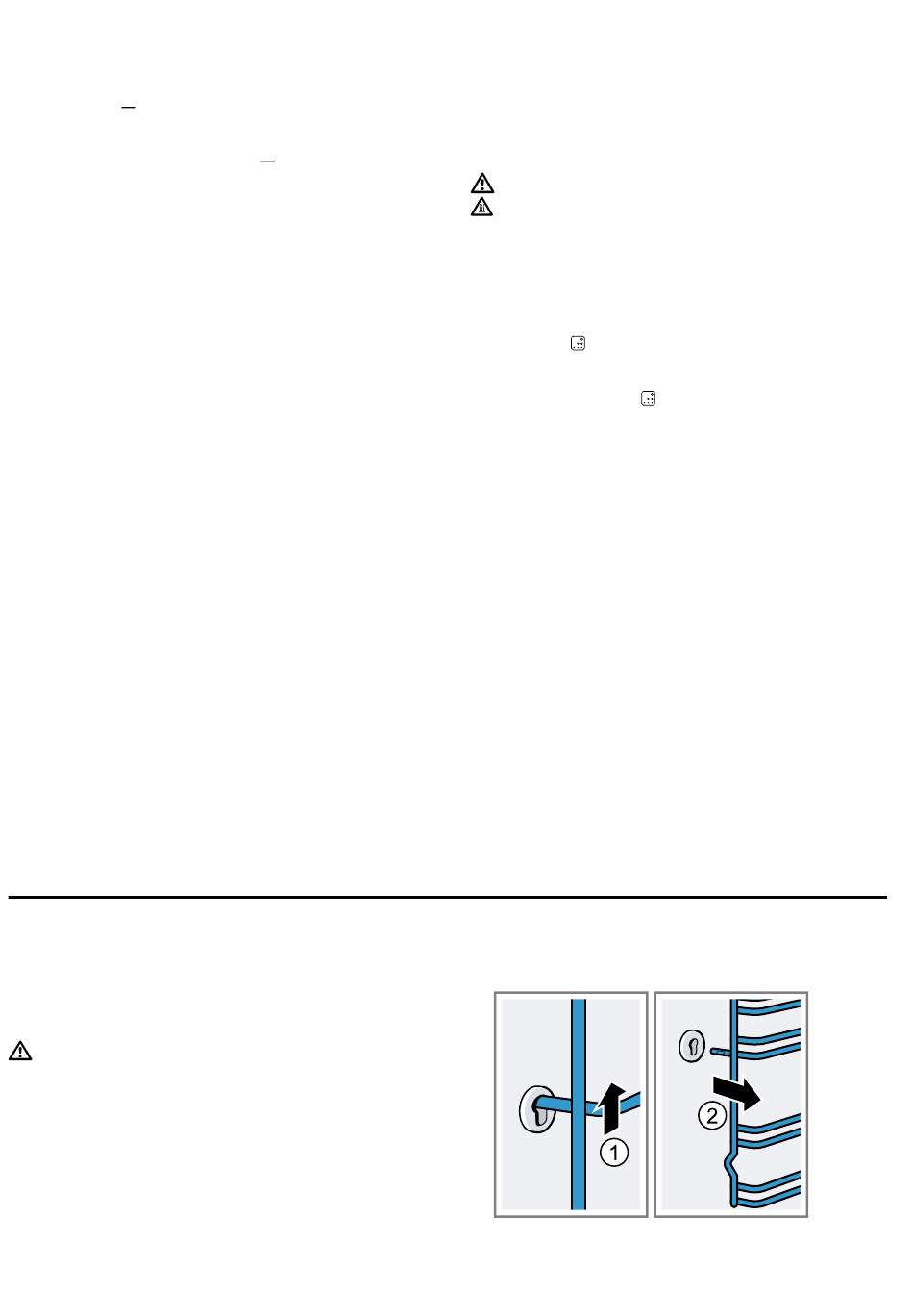 1

2