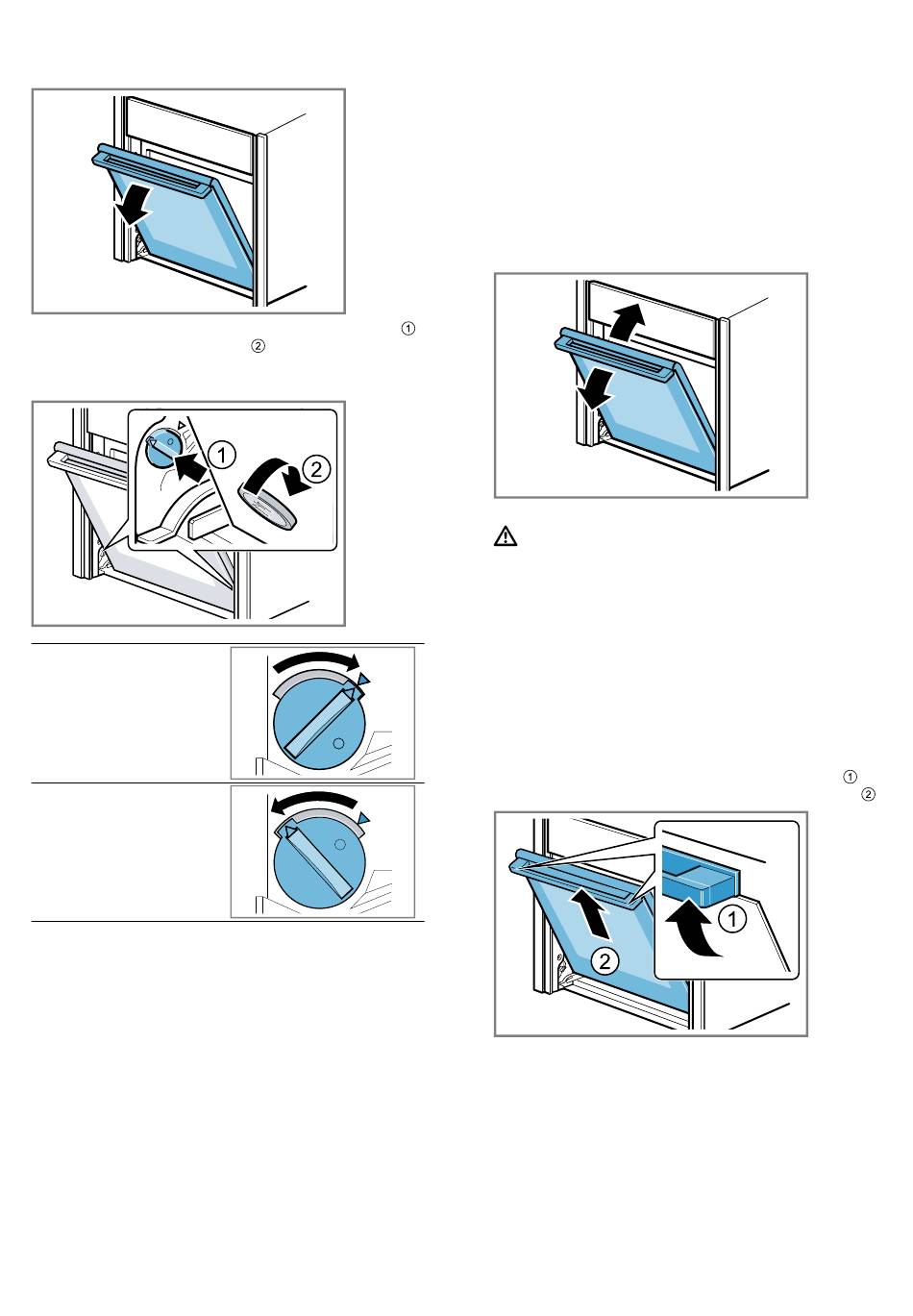 ①
②

①
②

①
②

①
②