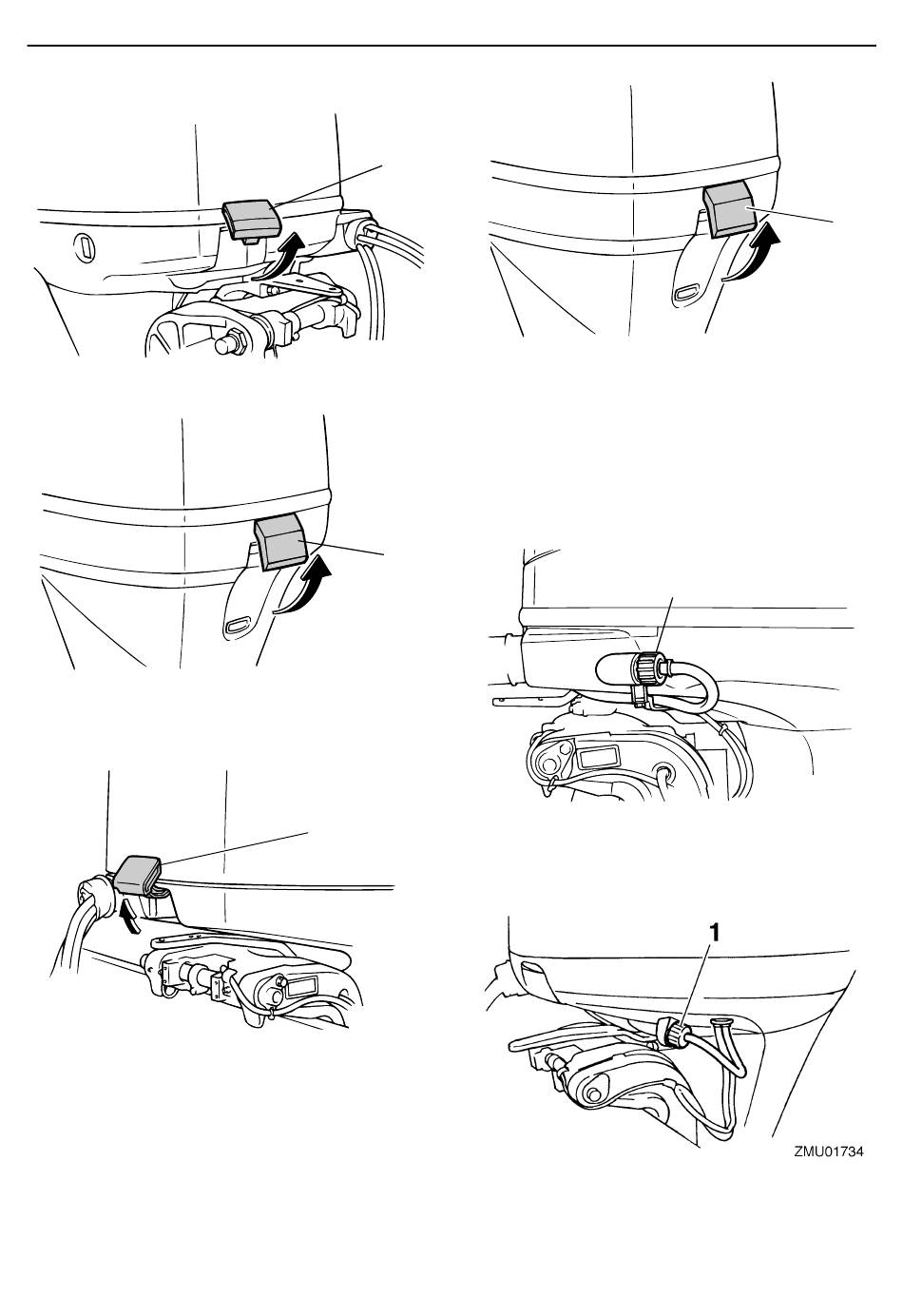 1

ZMU01734