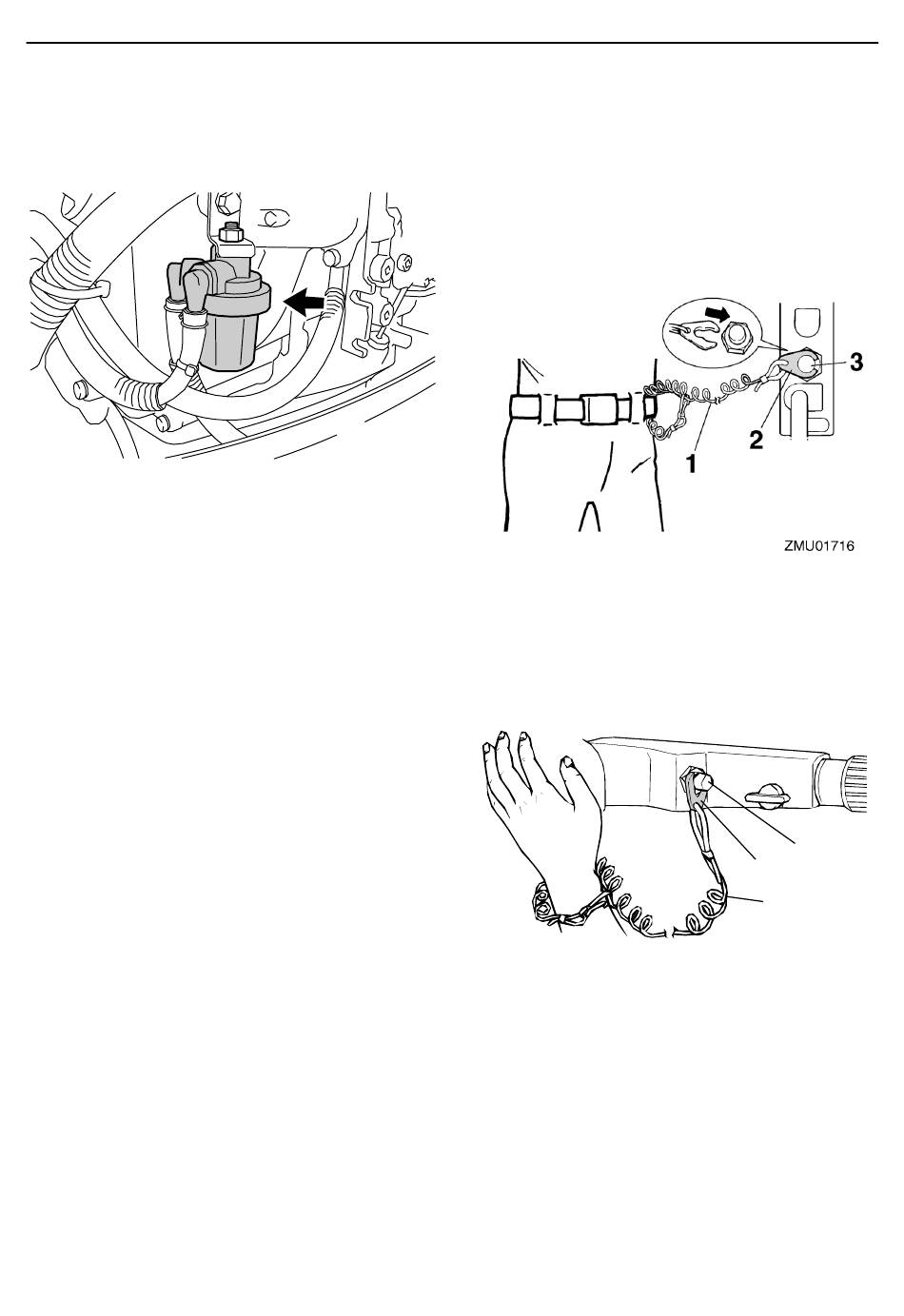 3
2
1
ZMU01716