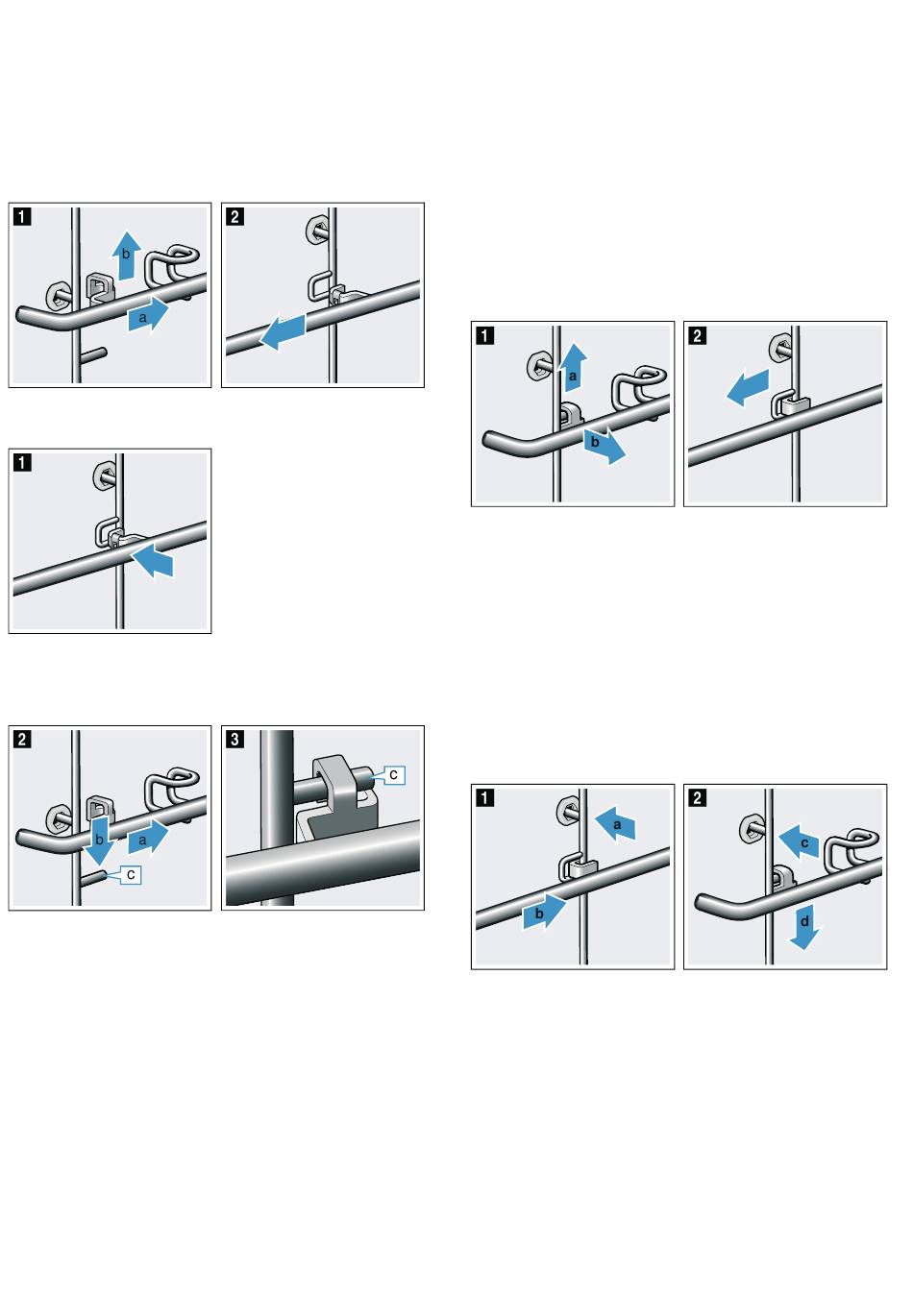 1
b
a

2

1

2
b
a
c

3
c

1
a
b

2

1
a
b

2
c
d