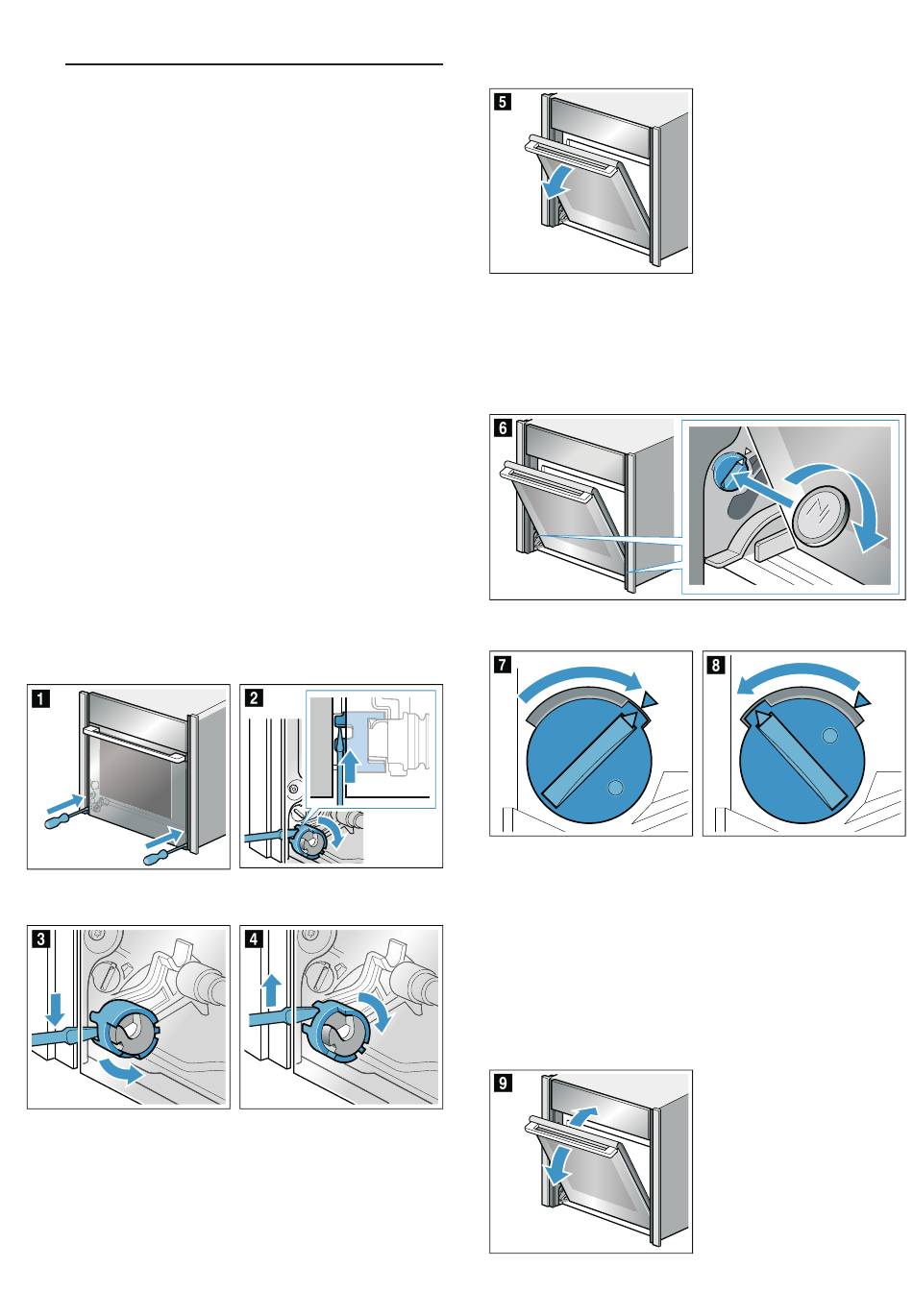 5

6

7

8

1

2

3

4

9