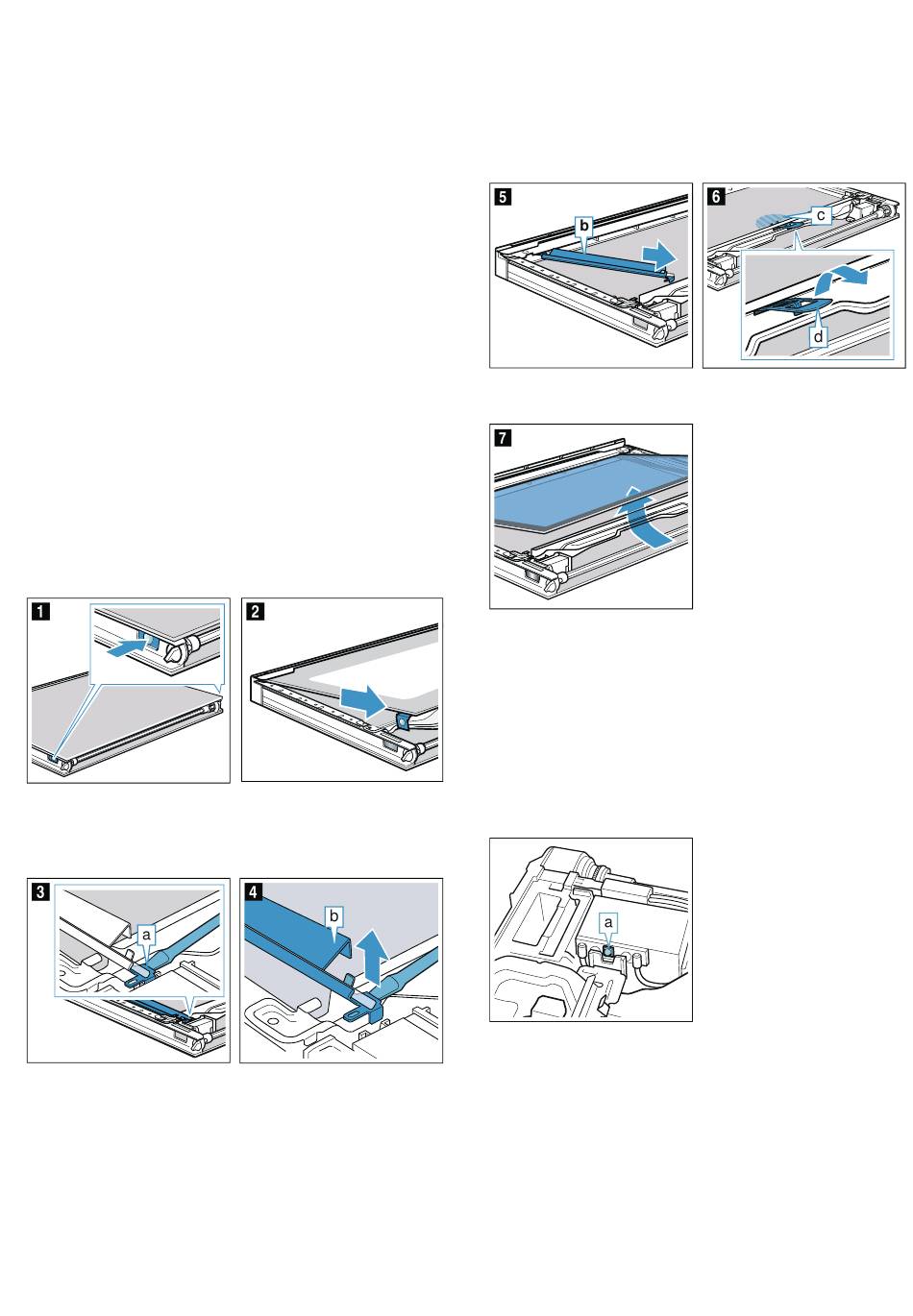 5
b

6
c
d

7

1

2

3
a

4
b

a