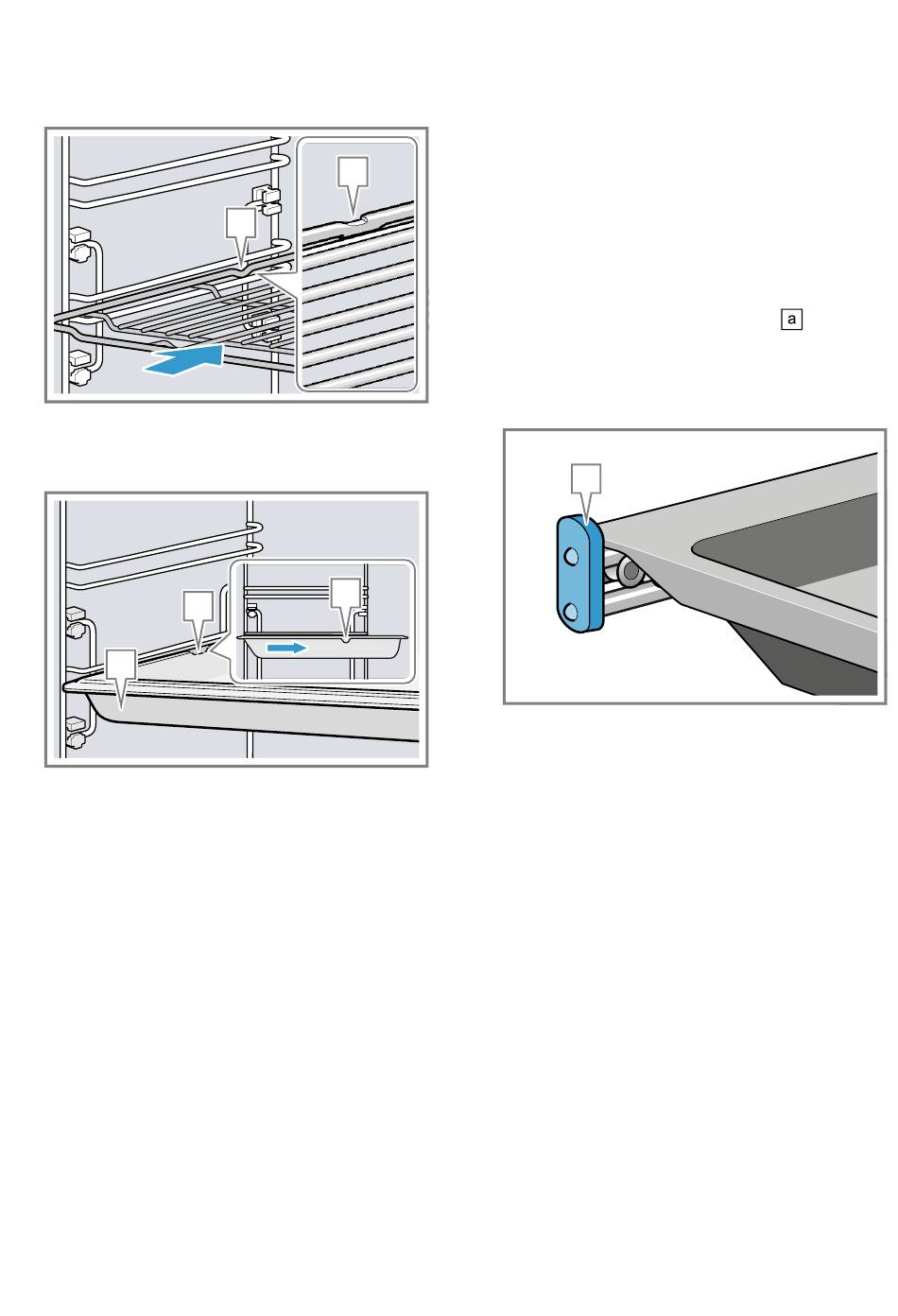 a