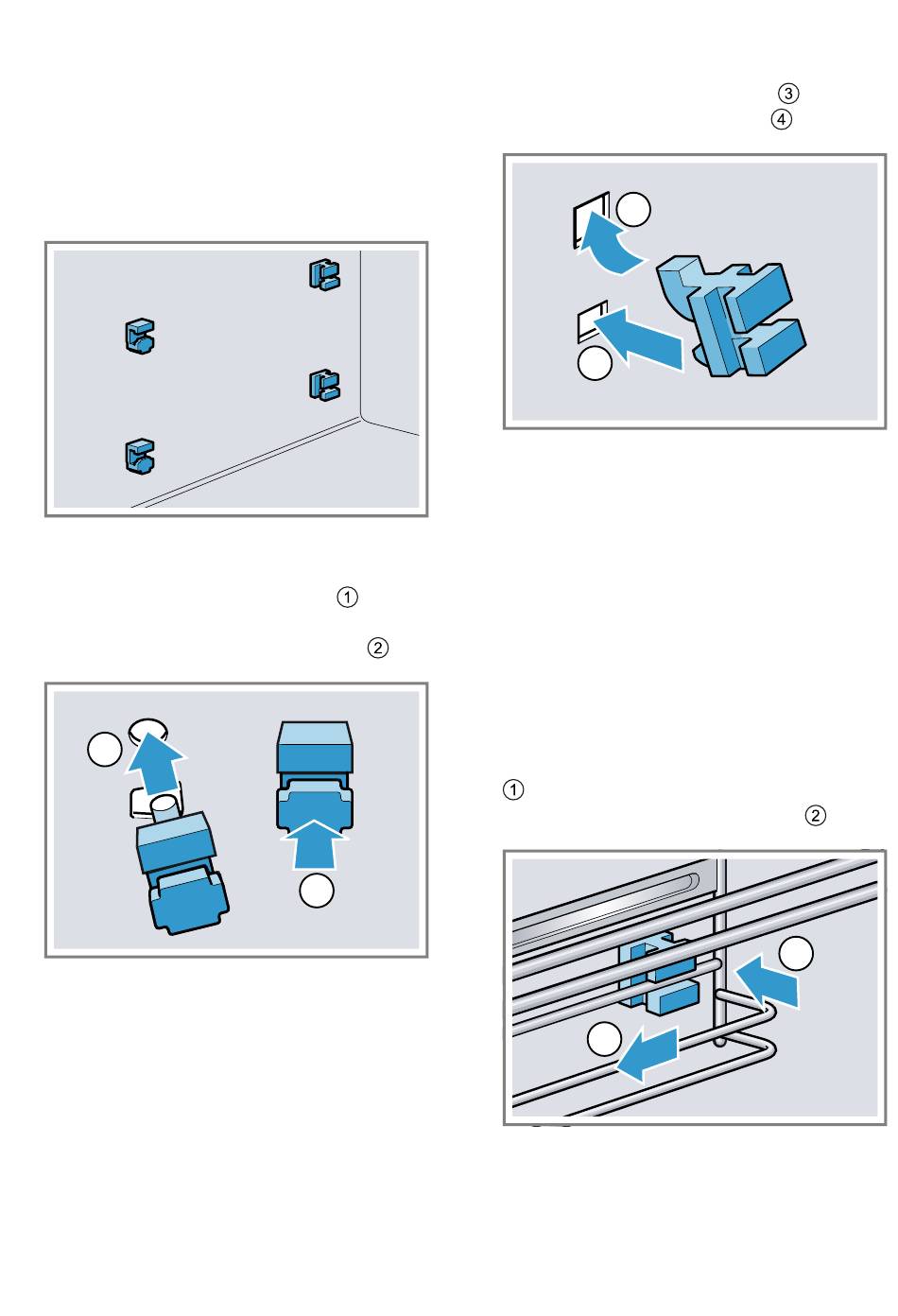 ③
④

①

②

①

②