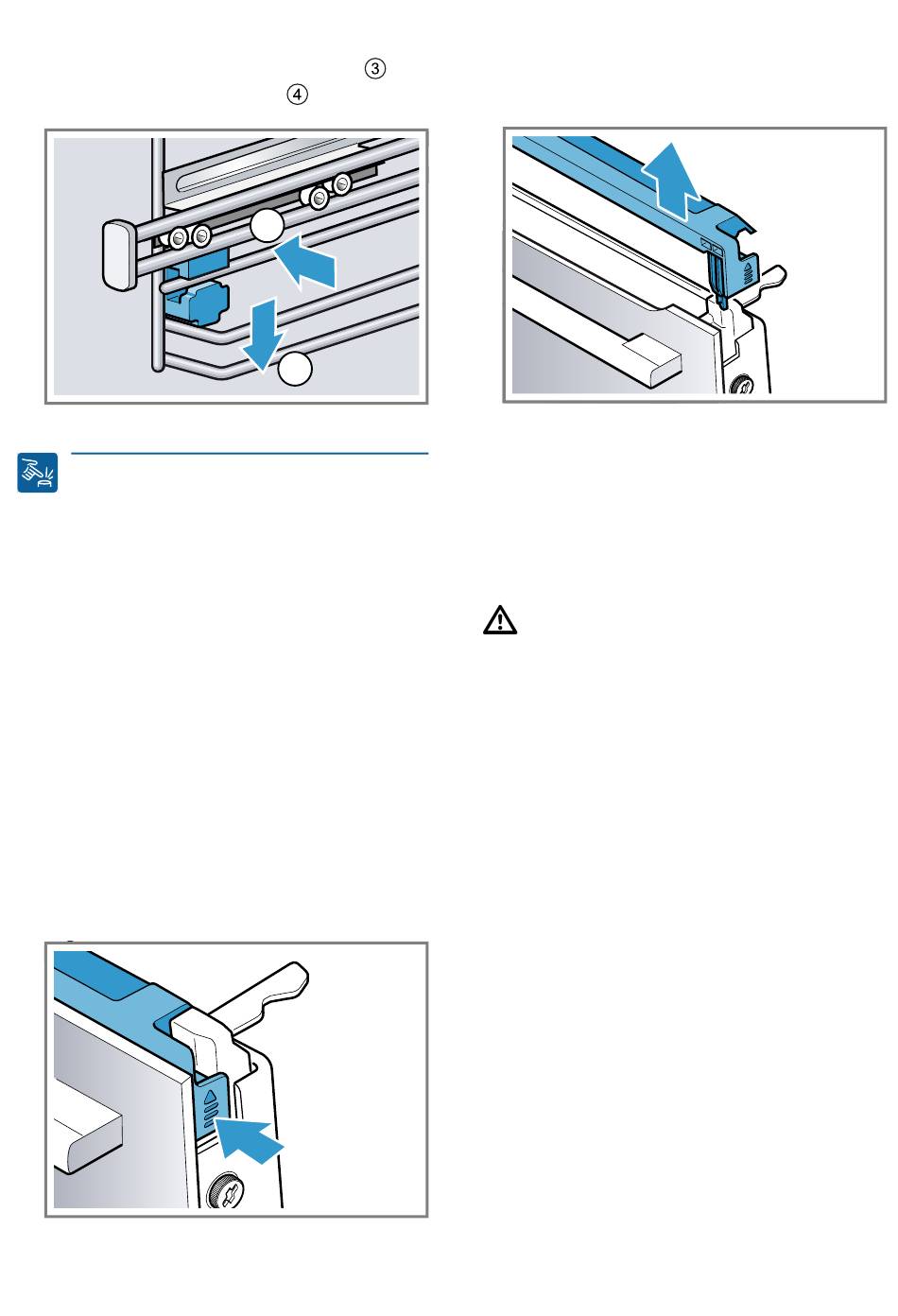 ③
④