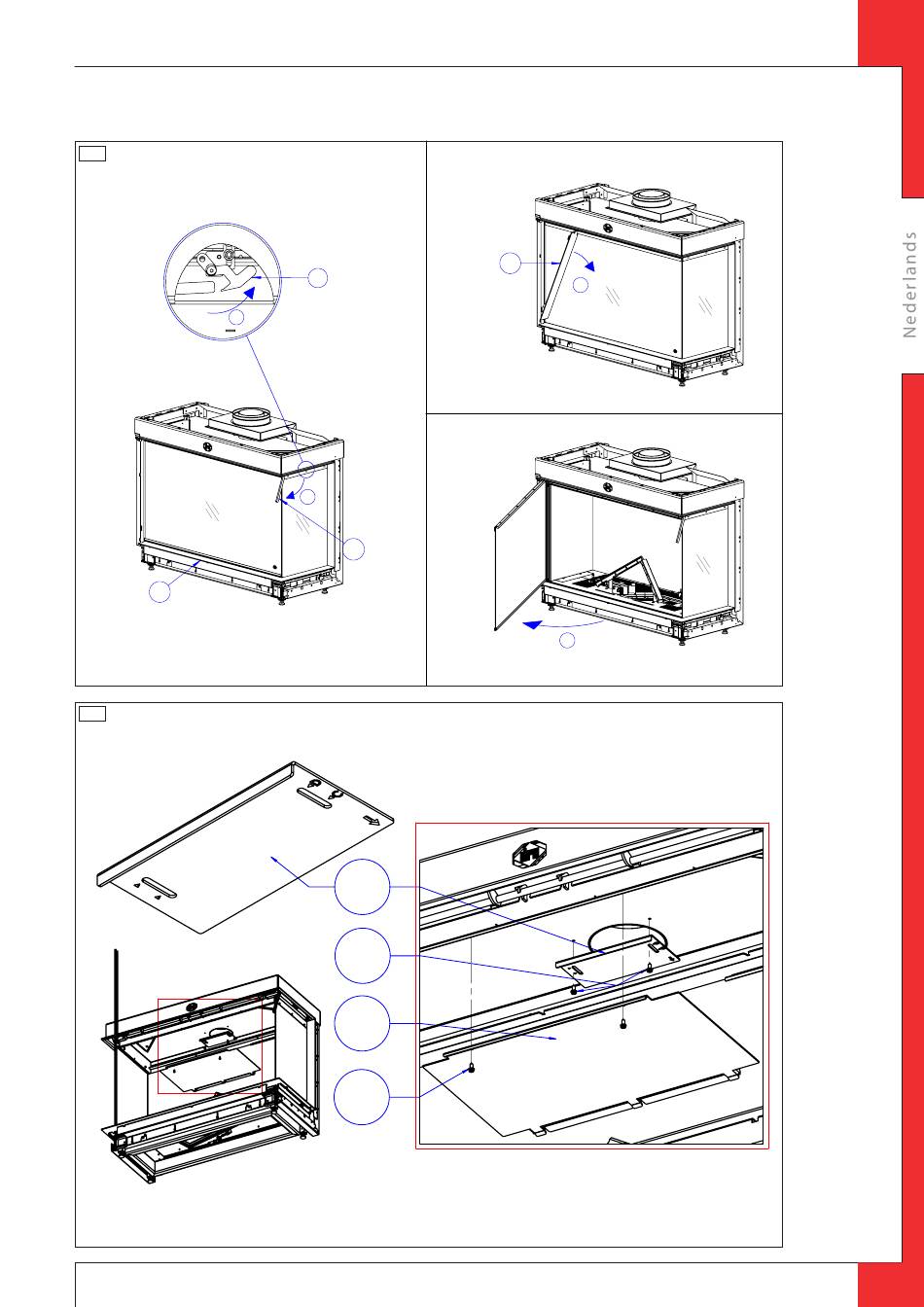 Nederlands