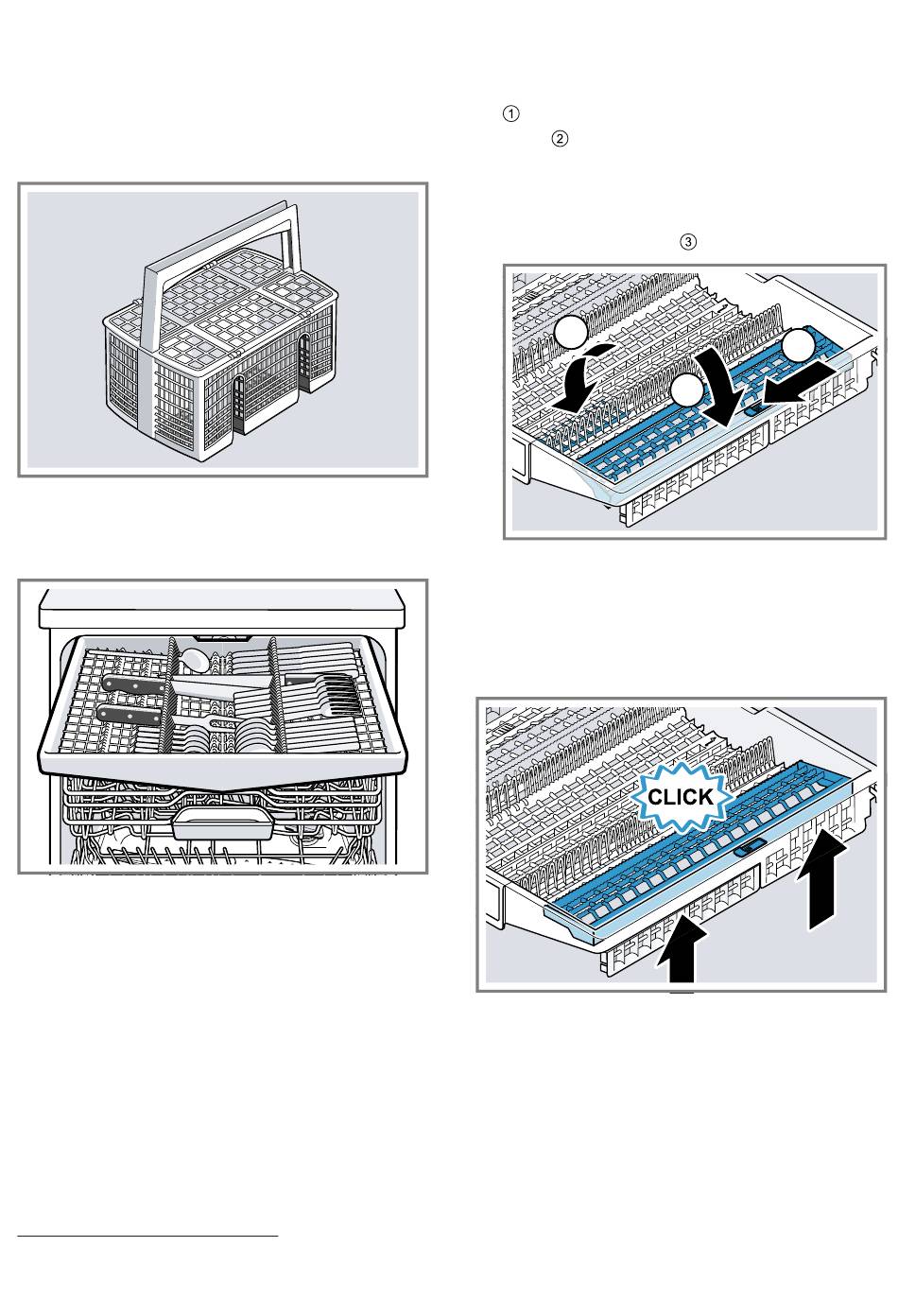 ①
②
③
CLICK