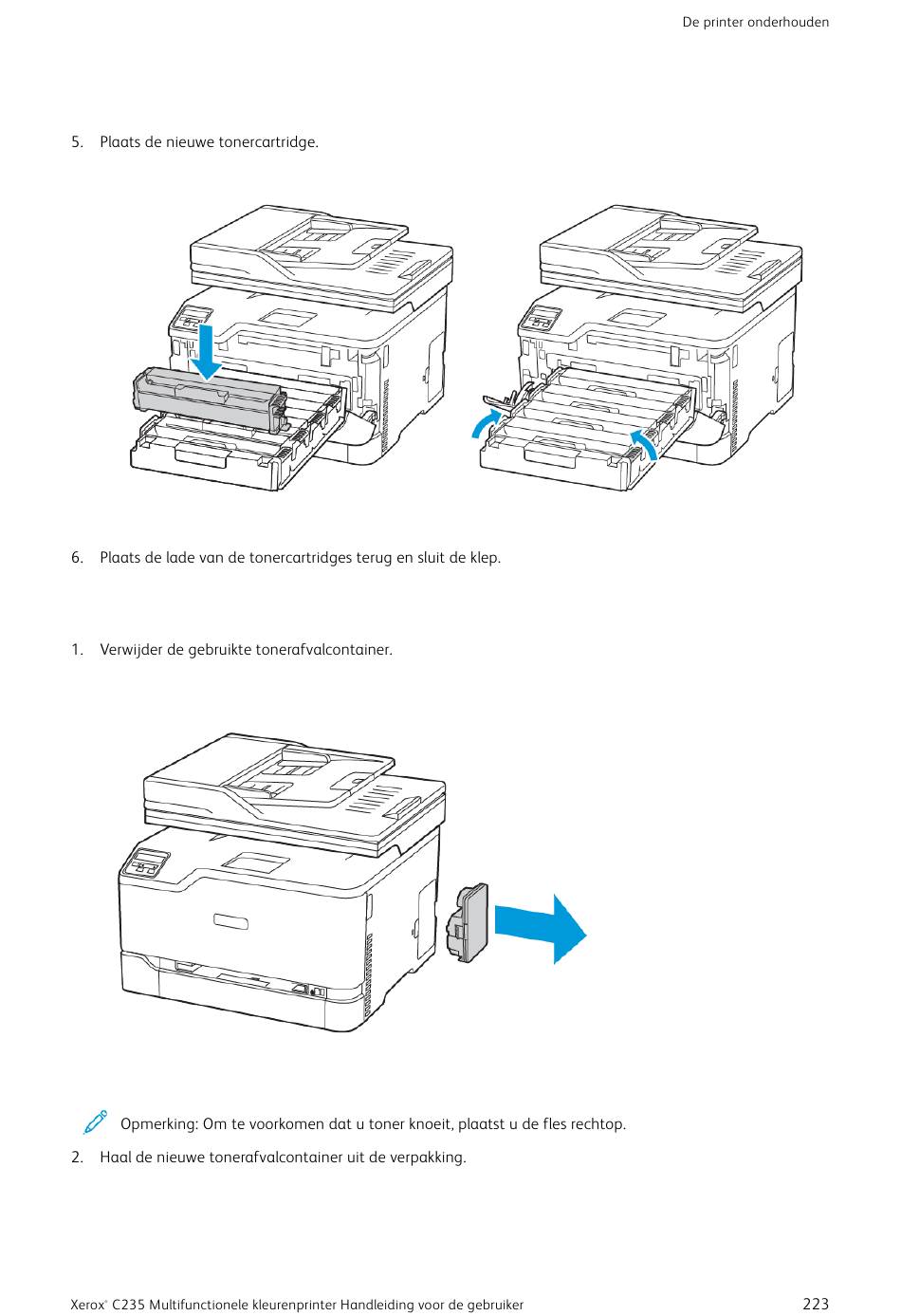 De printer onderhouden

5. Plaats de nieuwe tonercartridge.

6. Plaats de lade van de tonercartridges terug en sluit de klep.

1. Verwijder de gebruikte tonerafvalcontainer.

Opmerking: Om te voorkomen dat u toner knoeit, plaatst u de fles rechtop.

2. Haal de nieuwe tonerafvalcontainer uit de verpakking.

Xerox® C235 Multifunctionele kleurenprinter Handleiding voor de gebruiker 223