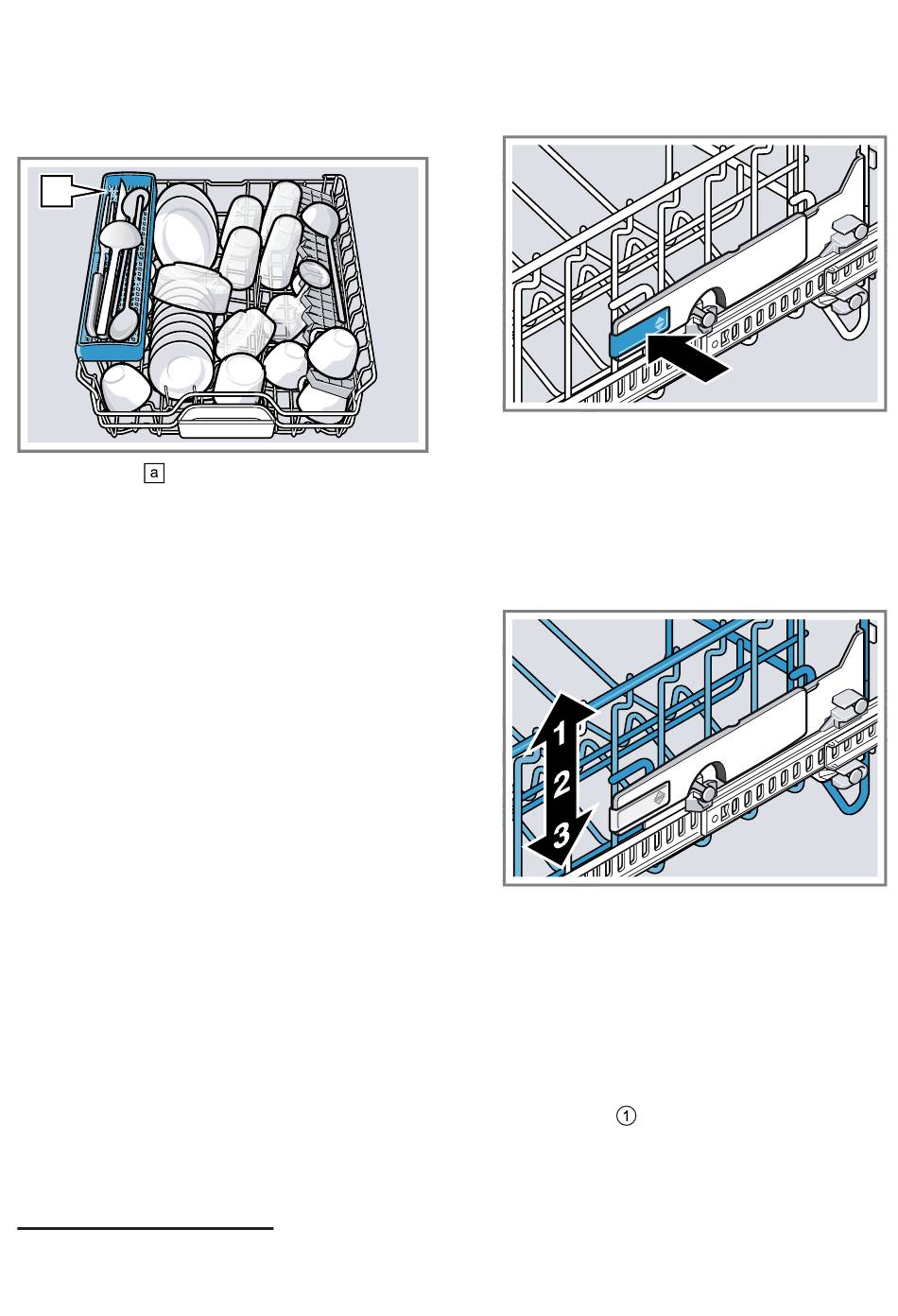 a

1
2
3

1