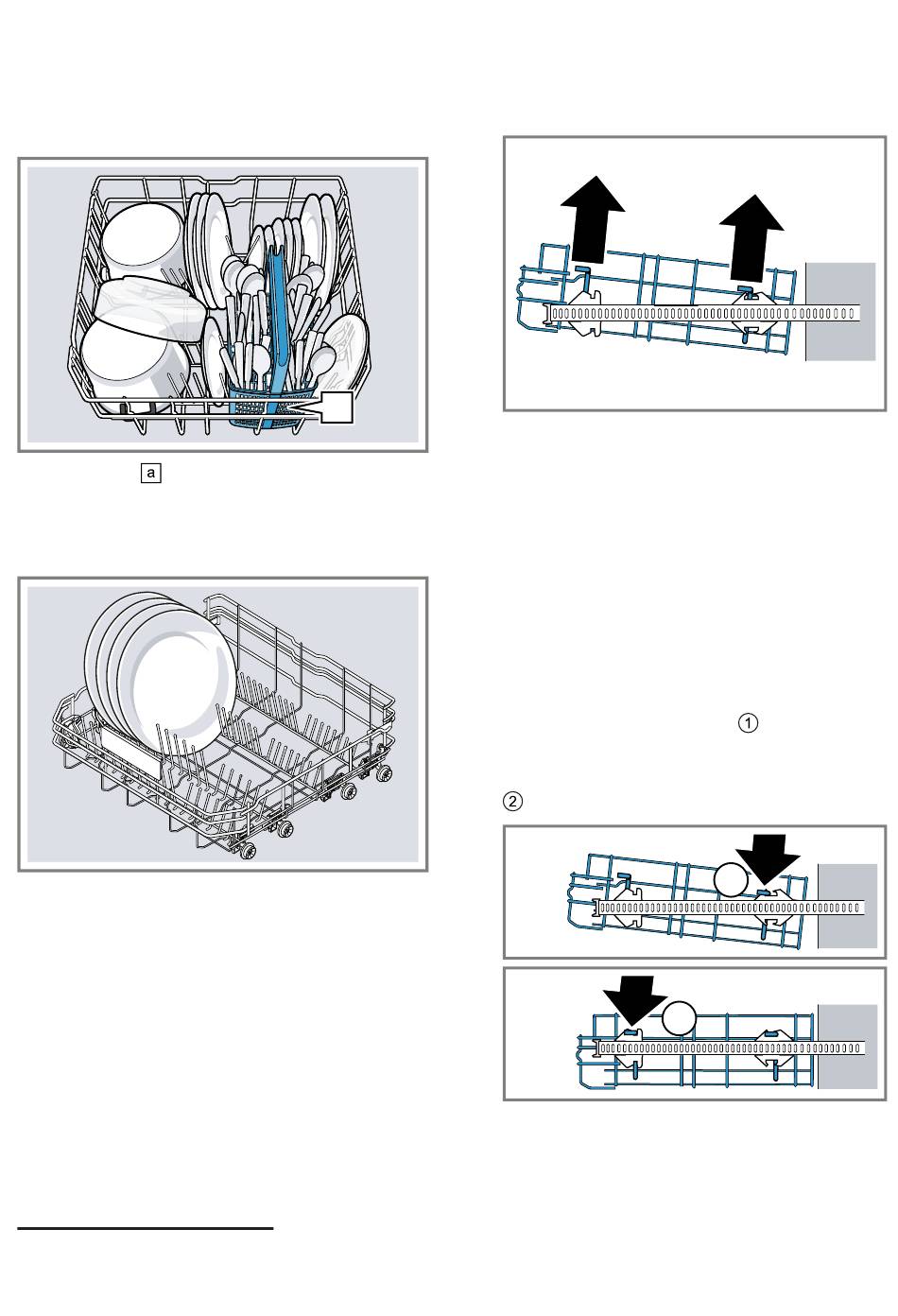 a

1

2