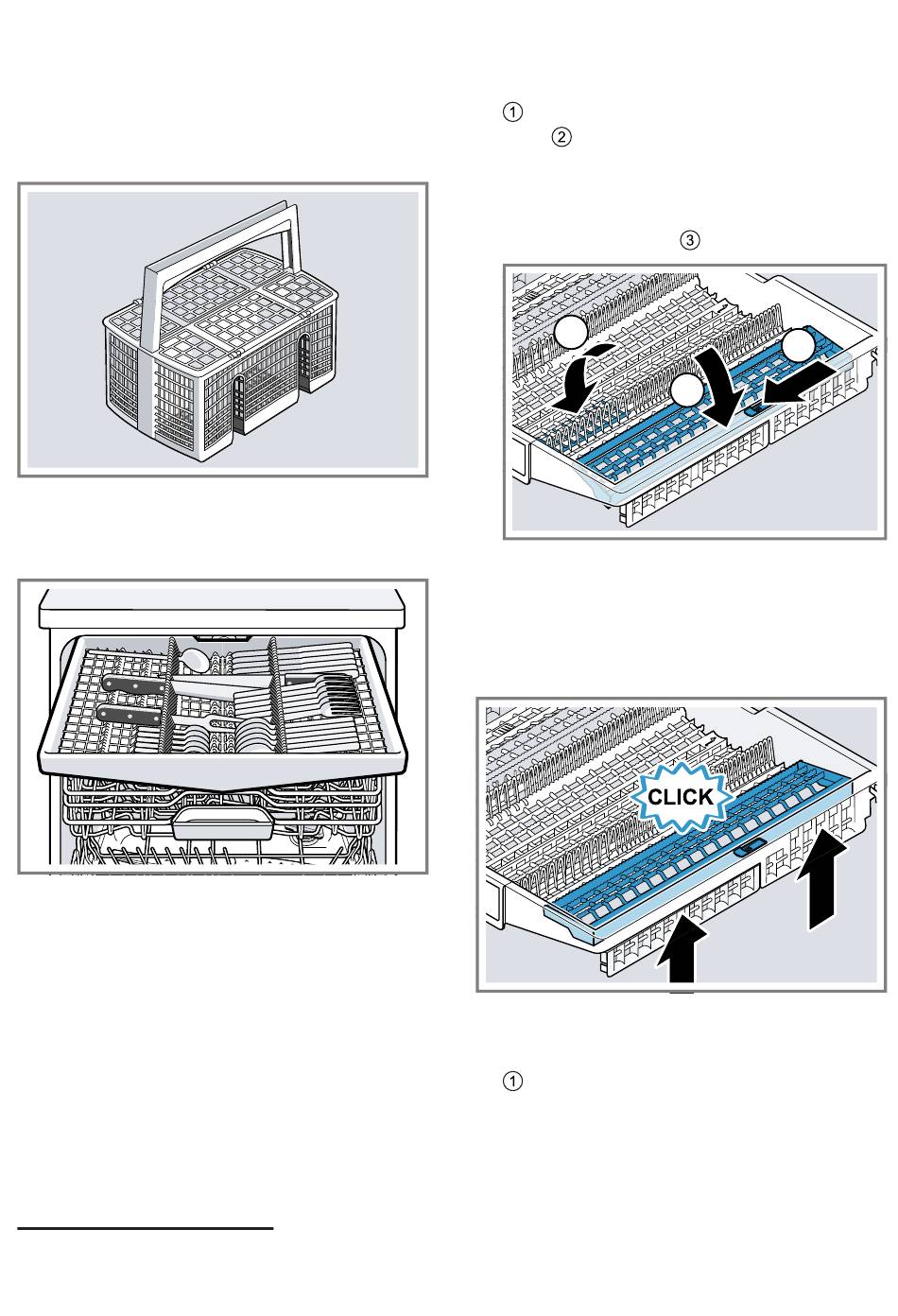 ①
②
③
CLICK
①