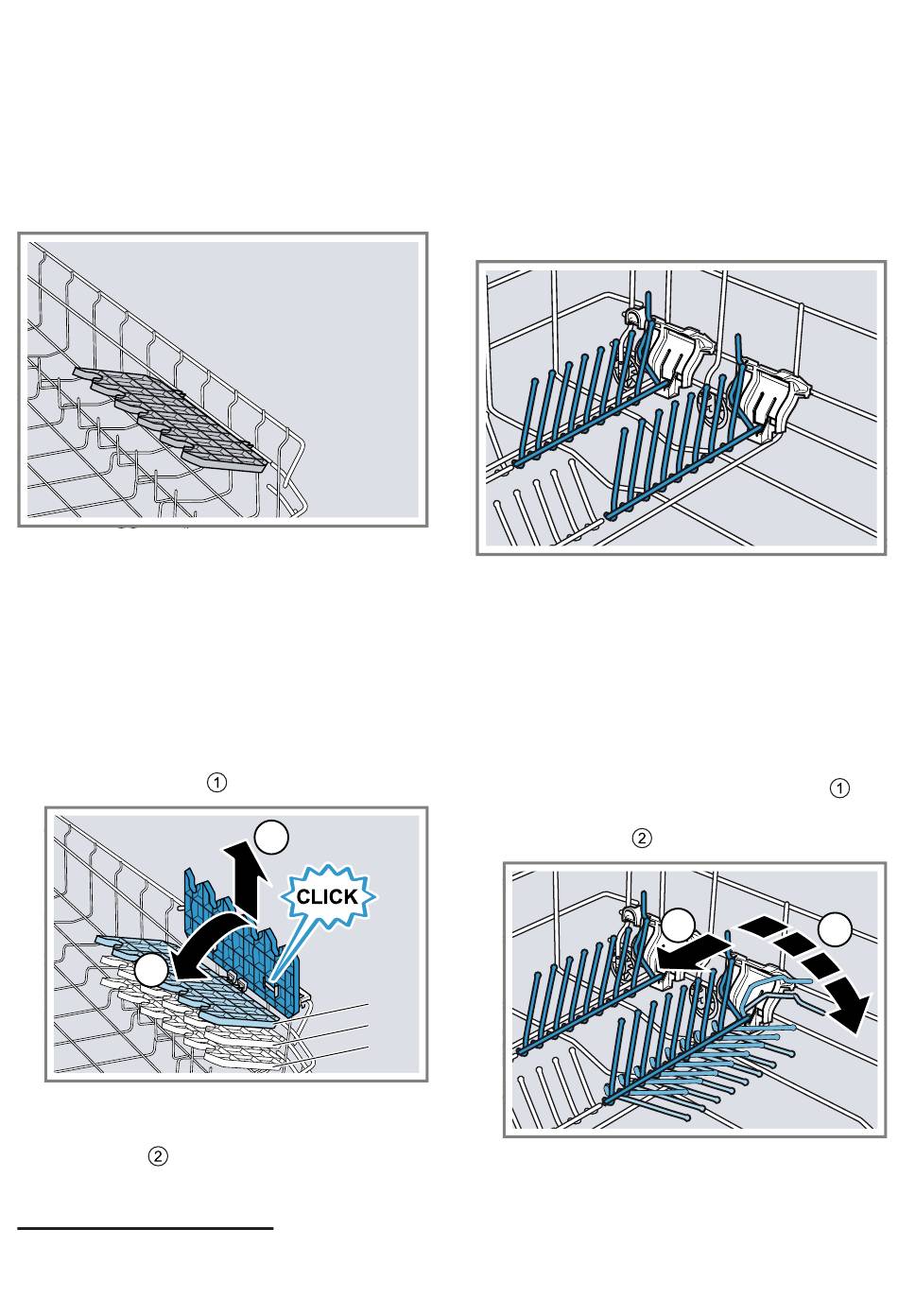 ①

CLICK

②

①

②