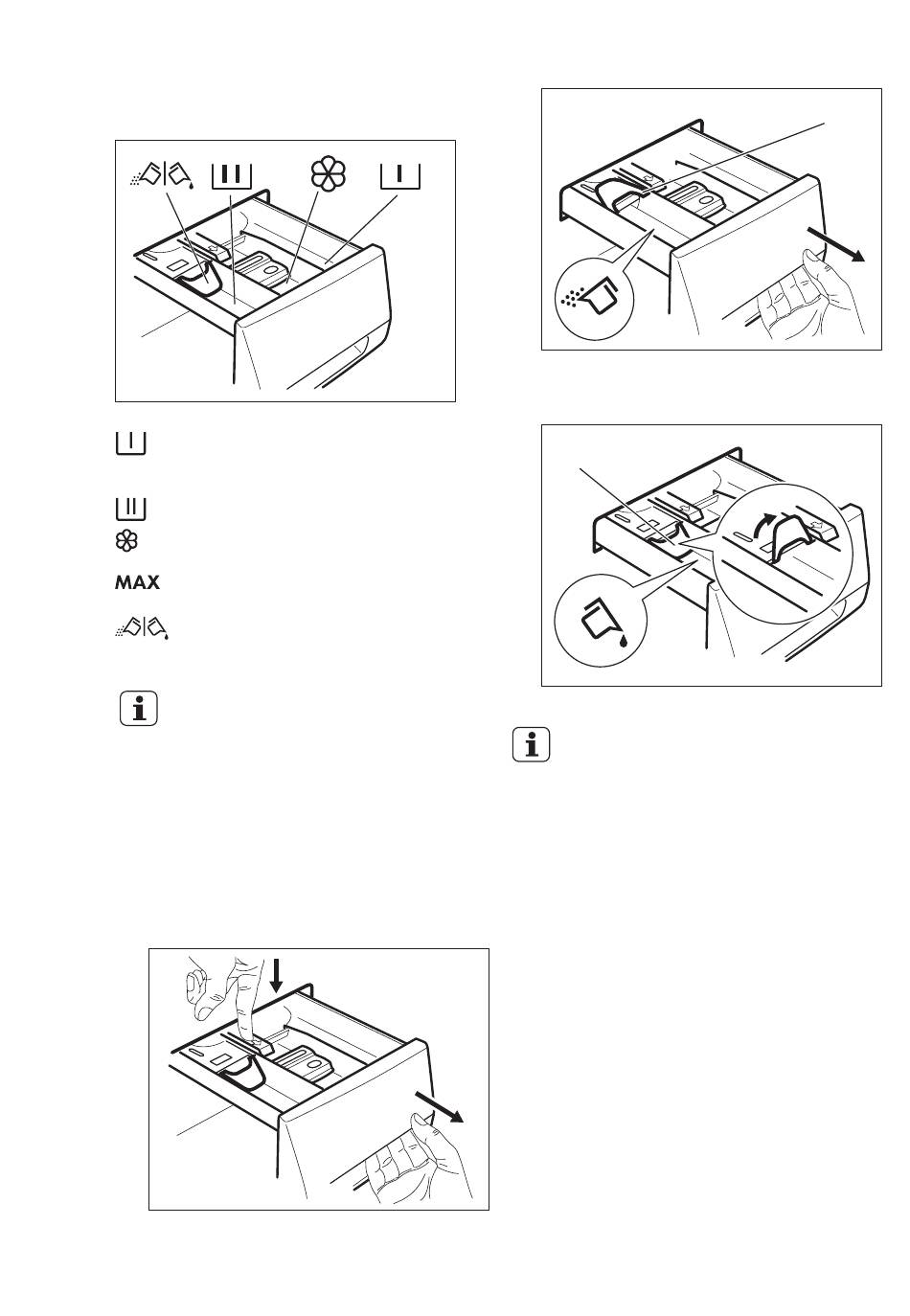 MAX