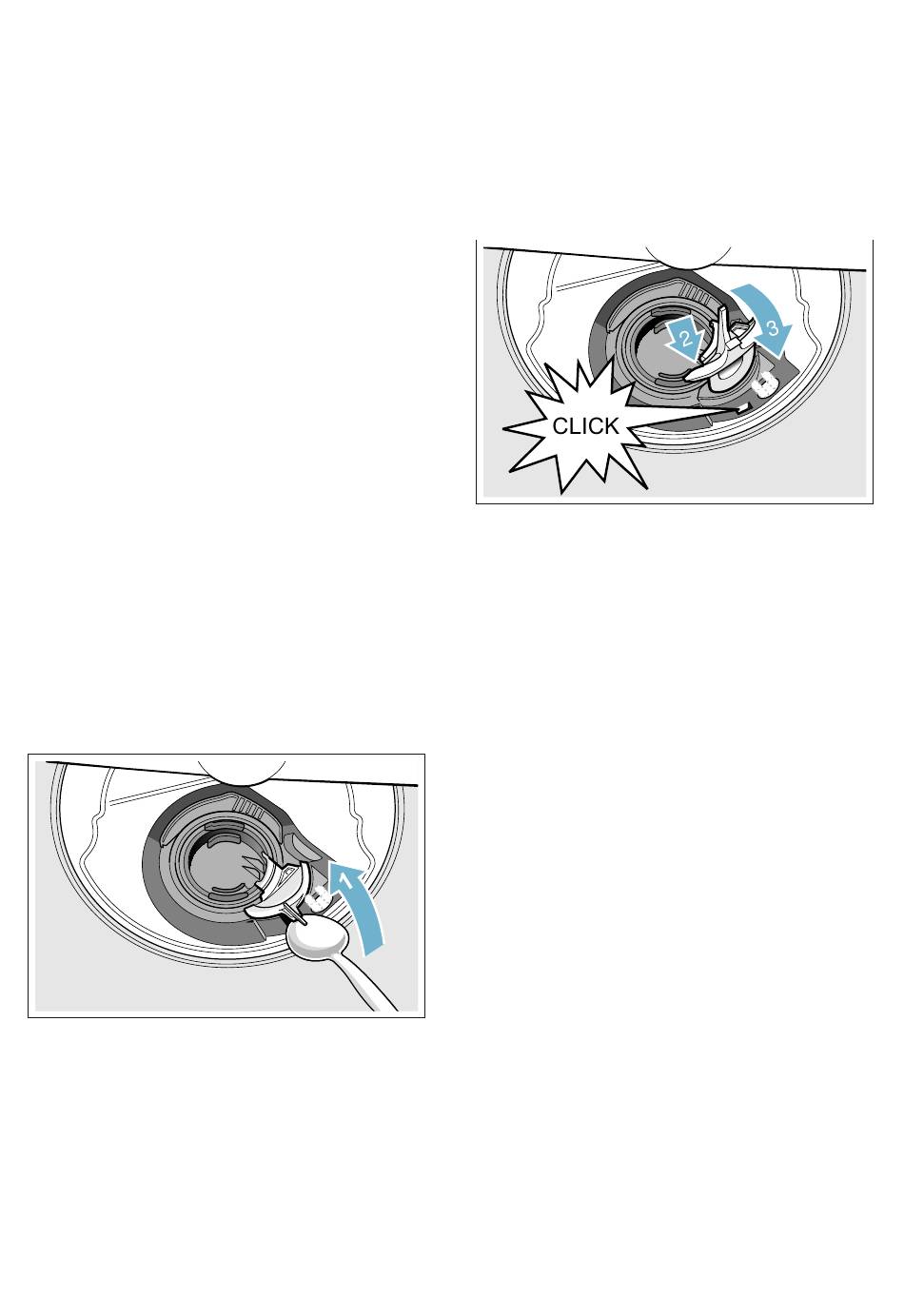 2
3
CLICK

1