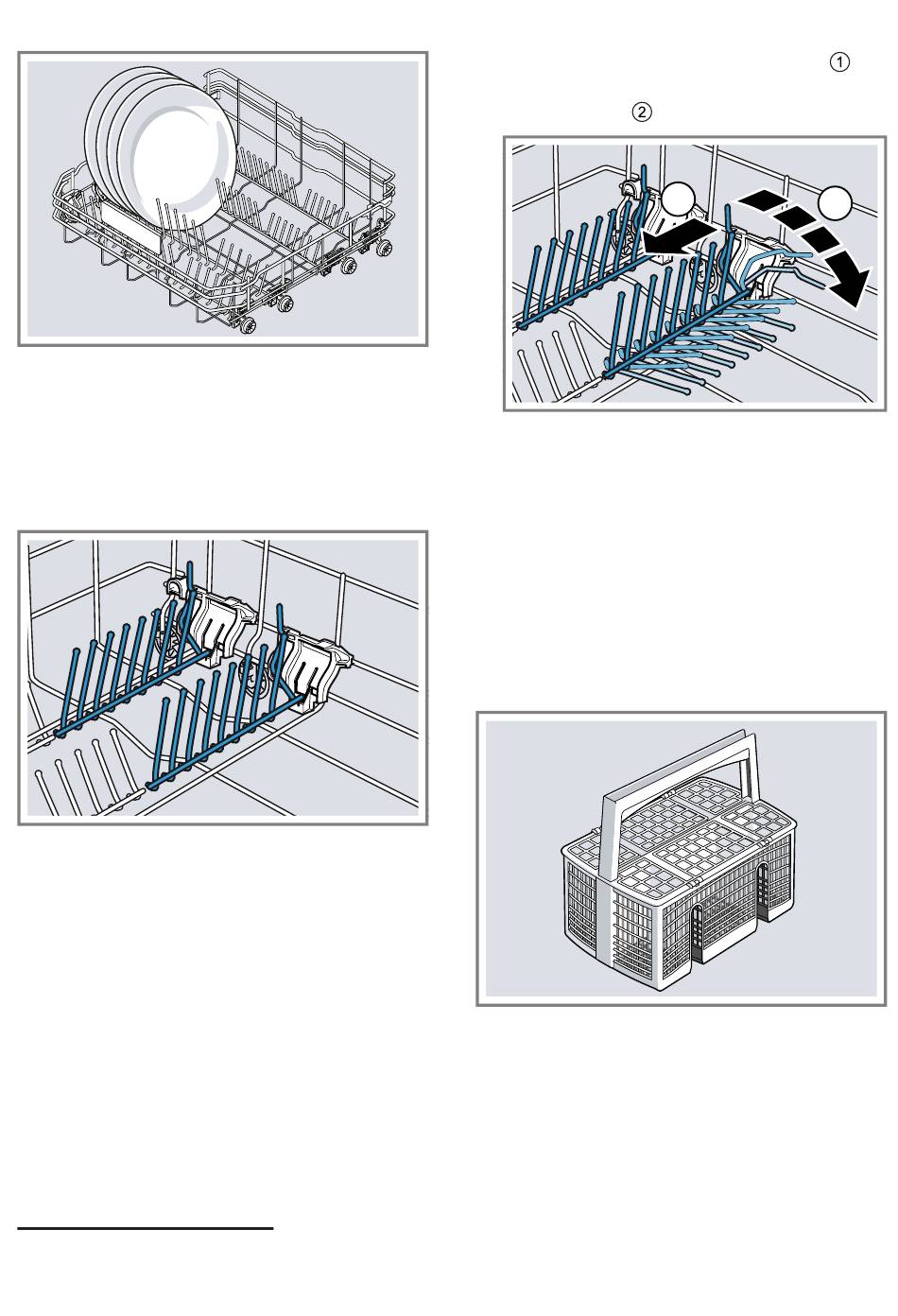 ①

②