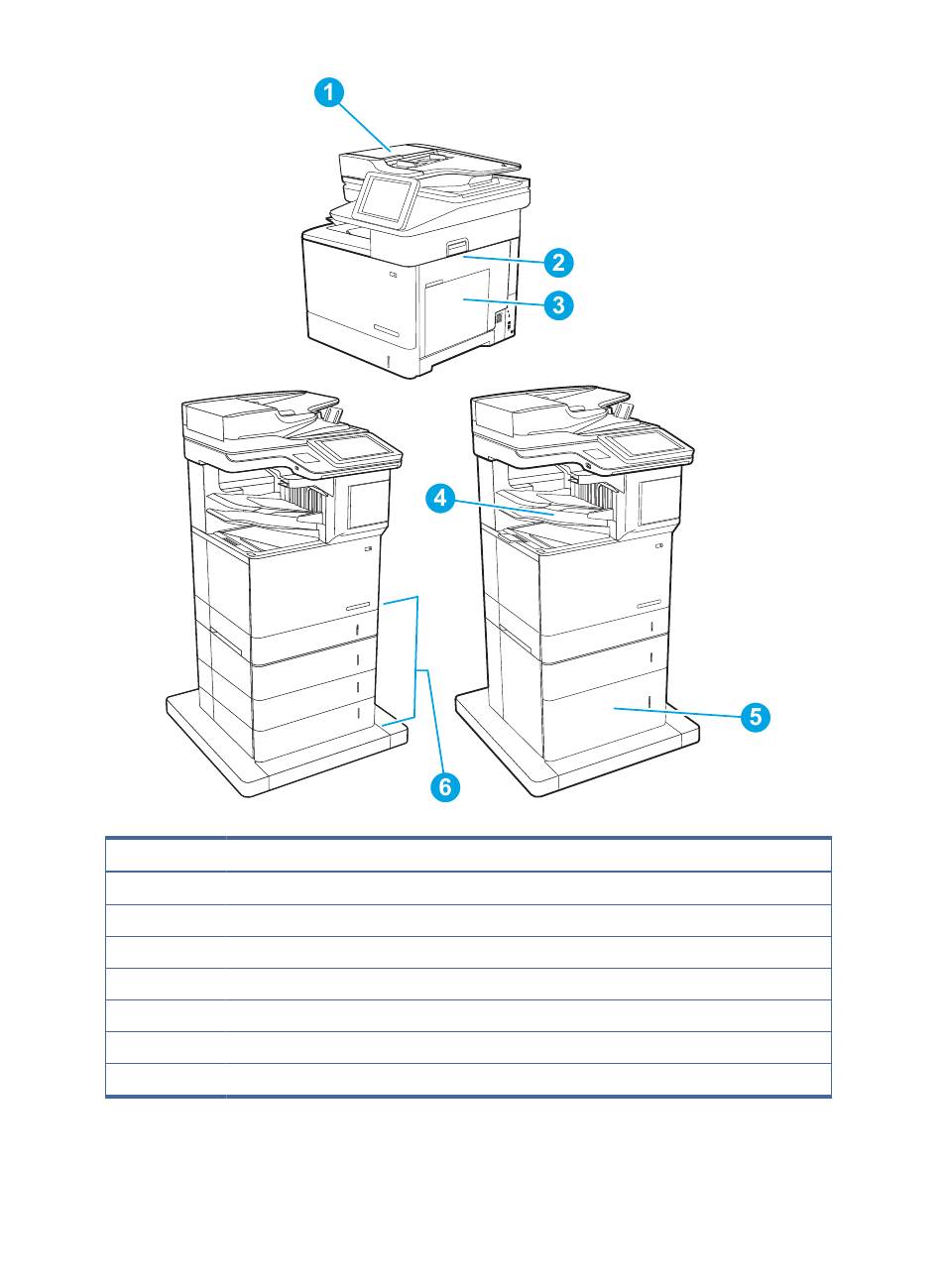 1
2
3
4
5
6