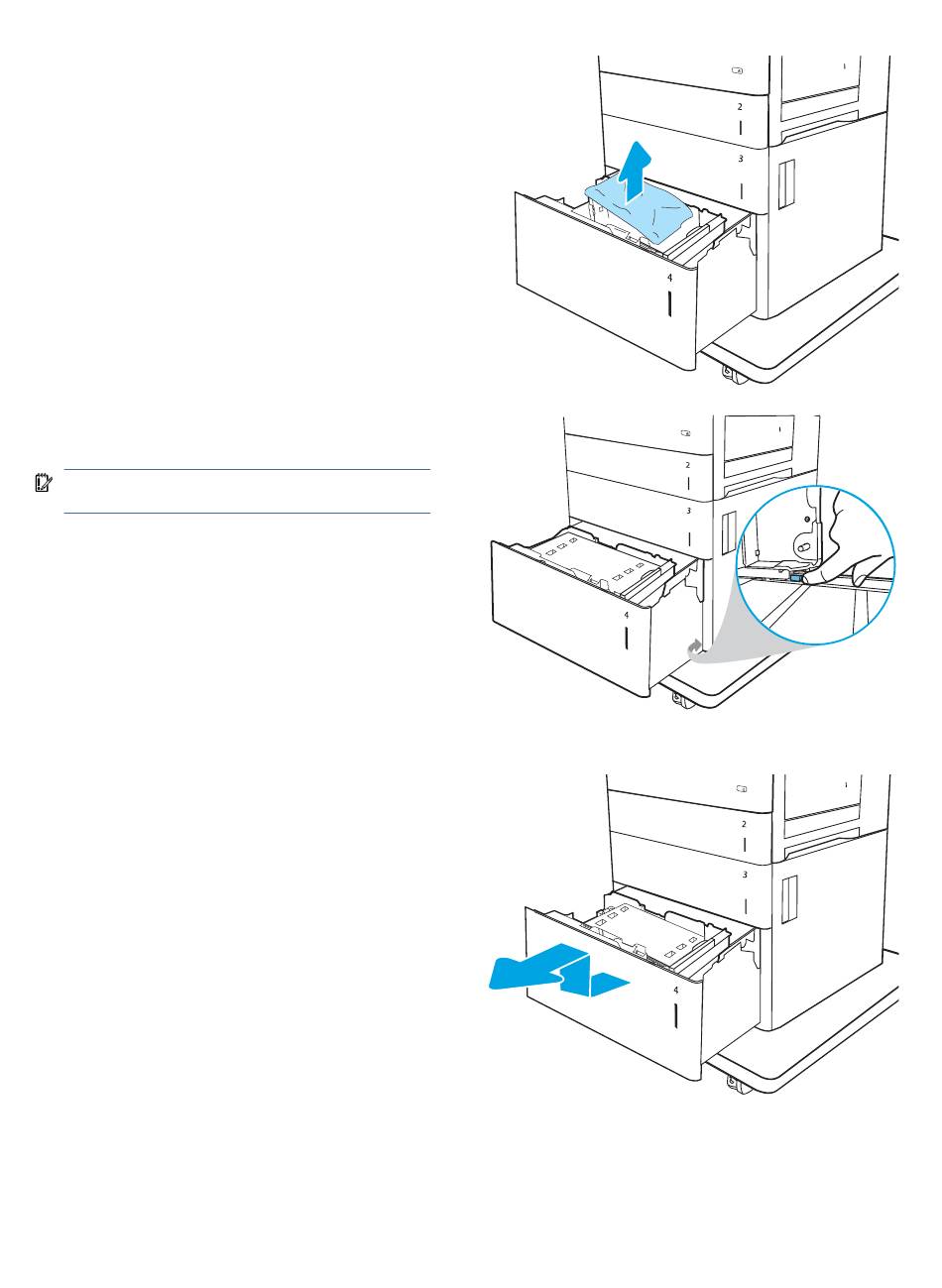 2
3
4

2
3
4

2
3
4